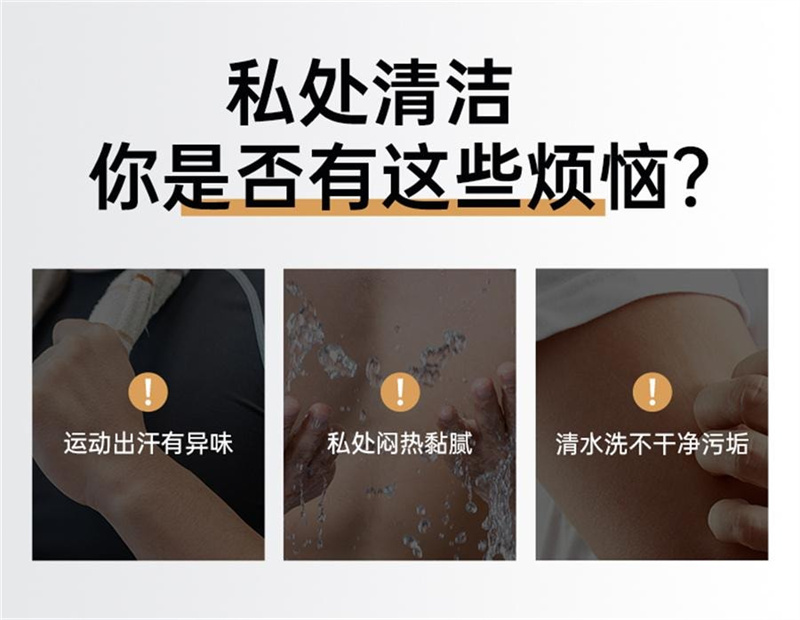 私处清洁
你是否有这些烦恼?

!
运动出汗有异味

!
私处闷热黏腻

!
清水洗不干净污垢