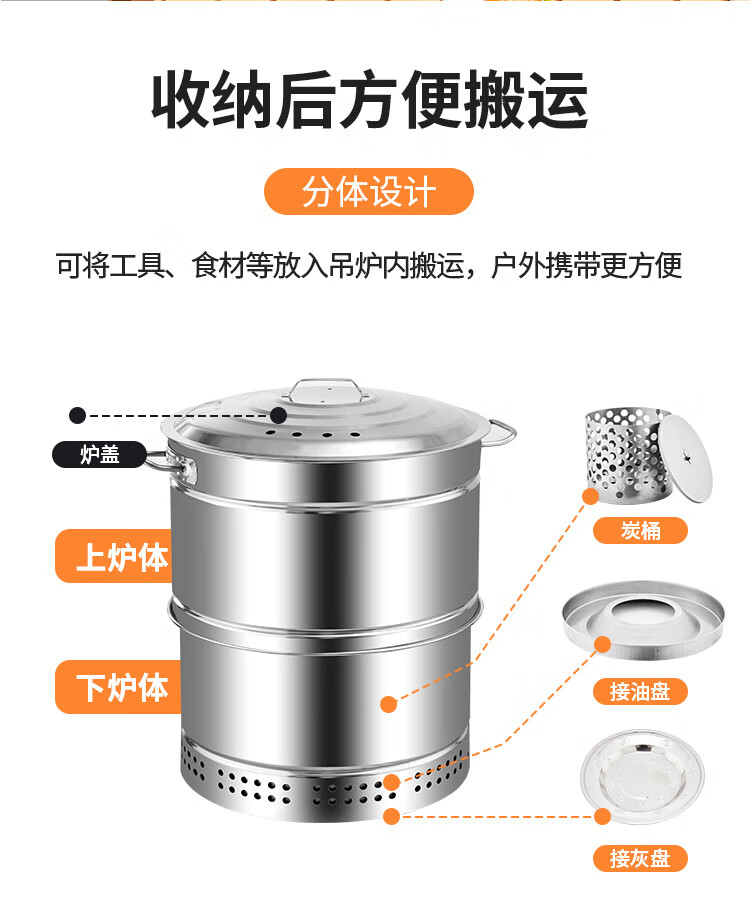 收纳后方便搬运

分体设计

可将工具、食材等放入吊炉内搬运，户外携带更方便

炉盖

上炉体

下炉体

炭桶

接油盘

接灰盘