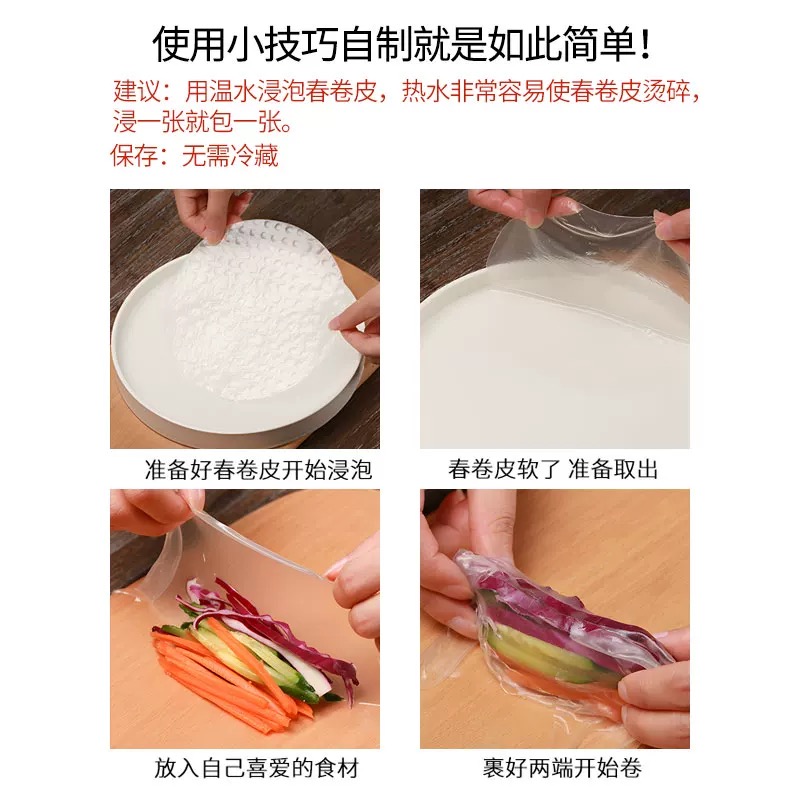 使用小技巧自制就是如此简单！

建议：用温水浸泡春卷皮，热水非常容易使春卷皮烫碎，浸一张就包一张。

保存：无需冷藏

准备好春卷皮开始浸泡

春卷皮软了 准备取出

放入自己喜爱的食材

裹好两端开始卷