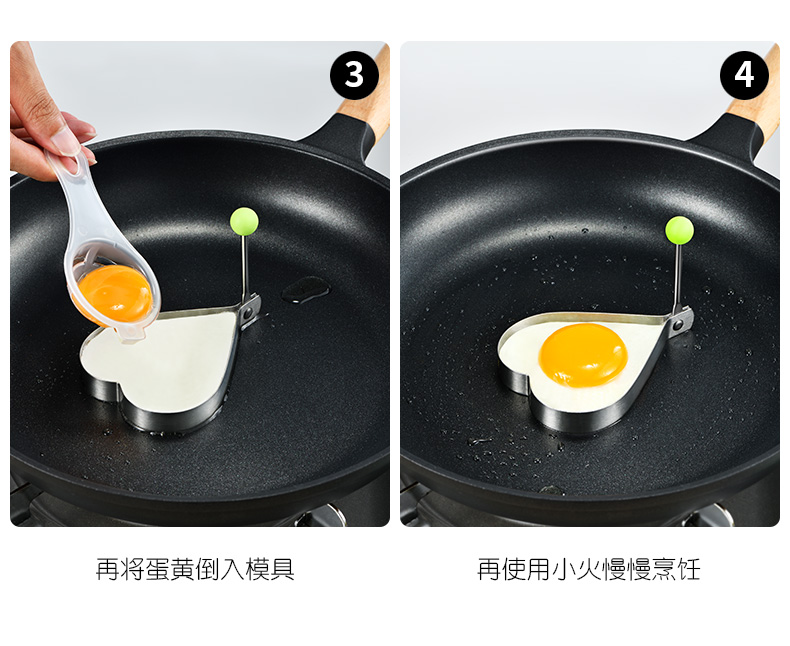 3

再将蛋黄倒入模具

4

再使用小火慢慢烹饪