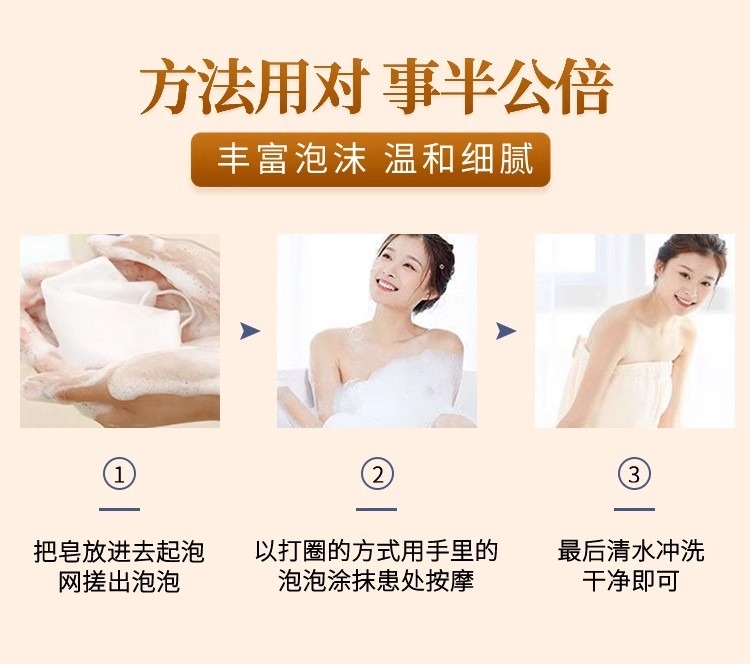 方法用对 事半公倍

丰富泡沫 温和细腻

①

把皂放进去起泡网搓出泡泡

②

以打圈的方式用手里的泡泡涂抹患处按摩

③

最后清水冲洗干净即可