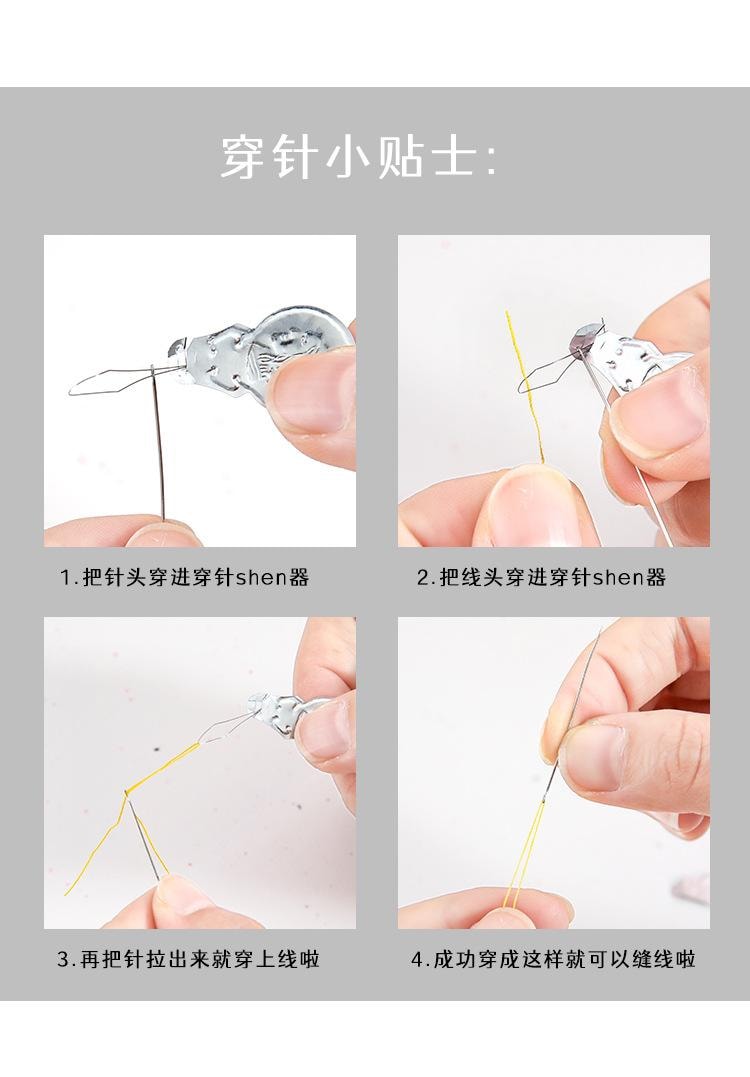 穿针小贴士:

1.把针头穿进穿针shen器

2.把线头穿进穿针shen器

3.再把针拉出来就穿上线啦

4.成功穿成这样就可以缝线啦