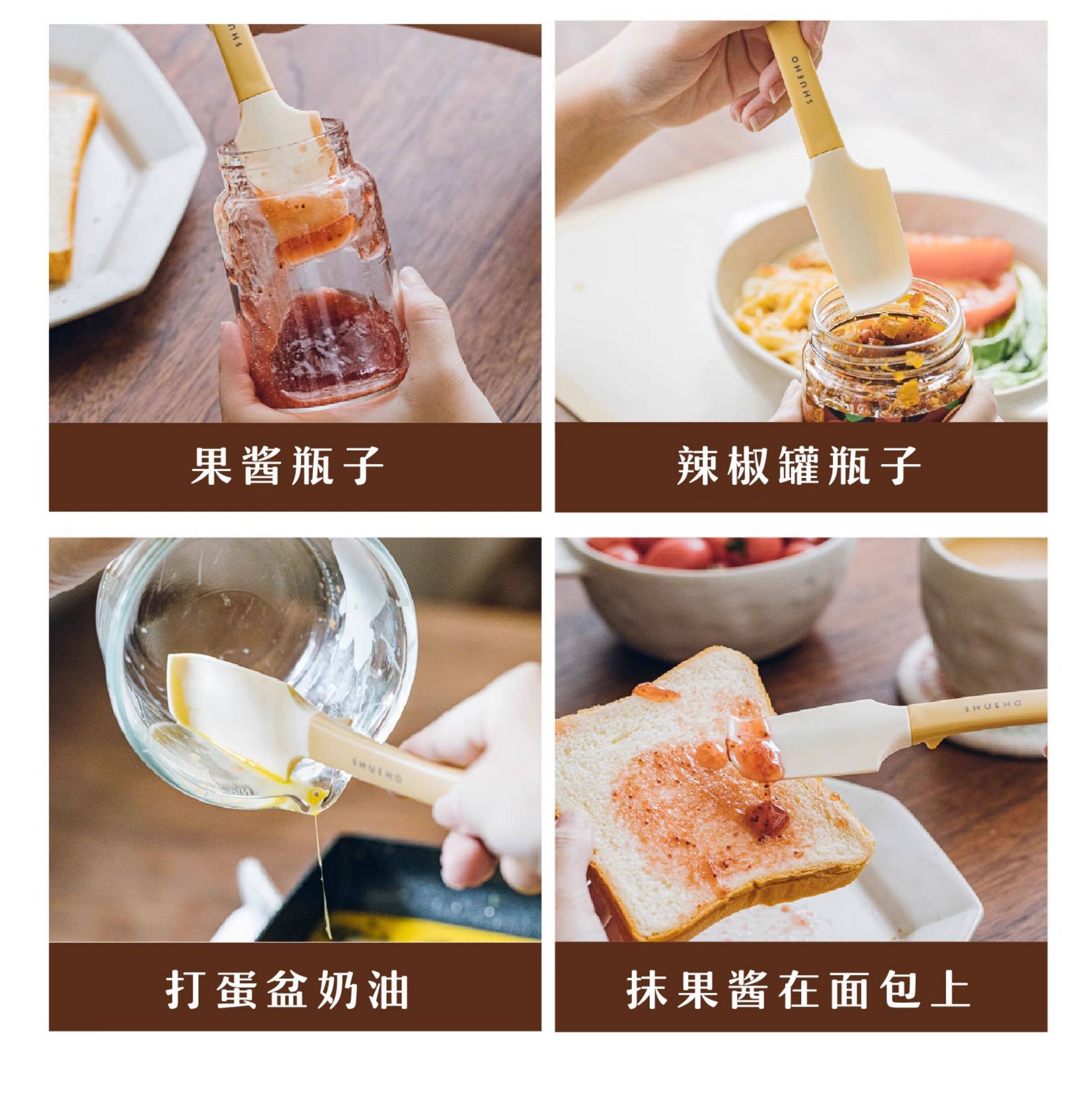 SHUEHO

果酱瓶子

SHUEHO

辣椒罐瓶子

SHUEHO

打蛋盆奶油

SHUEHO

抹果酱在面包上