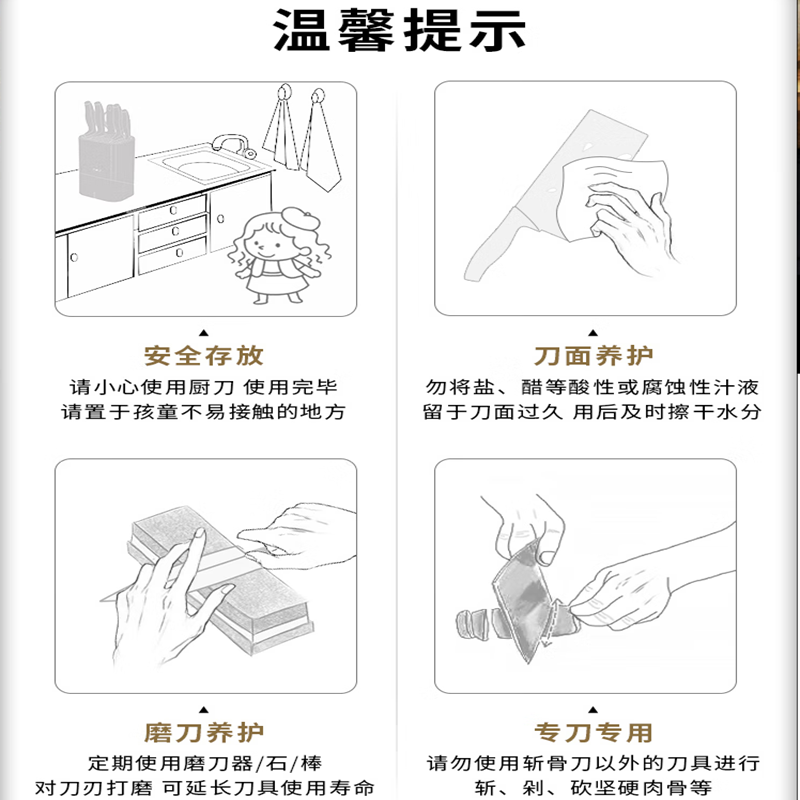 温馨提示

安全存放

请小心使用厨刀 使用完毕
请置于孩童不易接触的地方

刀面养护

勿将盐、醋等酸性或腐蚀性汁液
留于刀面过久 用后及时擦干水分

磨刀养护

定期使用磨刀器/石/棒
对刀刃打磨 可延长刀具使用寿命

专刀专用

请勿使用斩骨刀以外的刀具进行
斩、剁、砍坚硬肉骨等