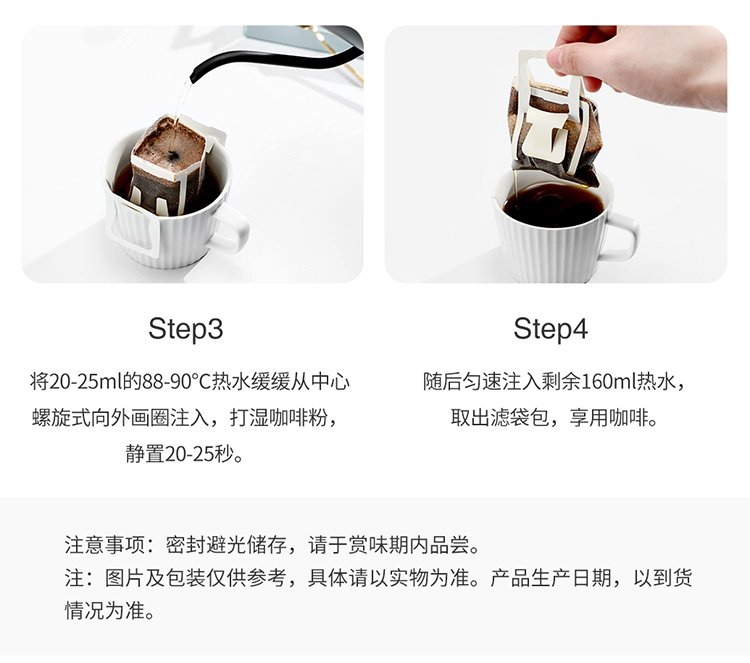 Step3

将20-25ml的88-90°C热水缓缓从中心螺旋式向外画圈注入，打湿咖啡粉，静置20-25秒。

Step4

随后匀速注入剩余160ml热水，取出滤袋包，享用咖啡。

注意事项：密封避光储存，请于赏味期内品尝。
注：图片及包装仅供参考，具体请以实物为准。产品生产日期，以到货情况为准。