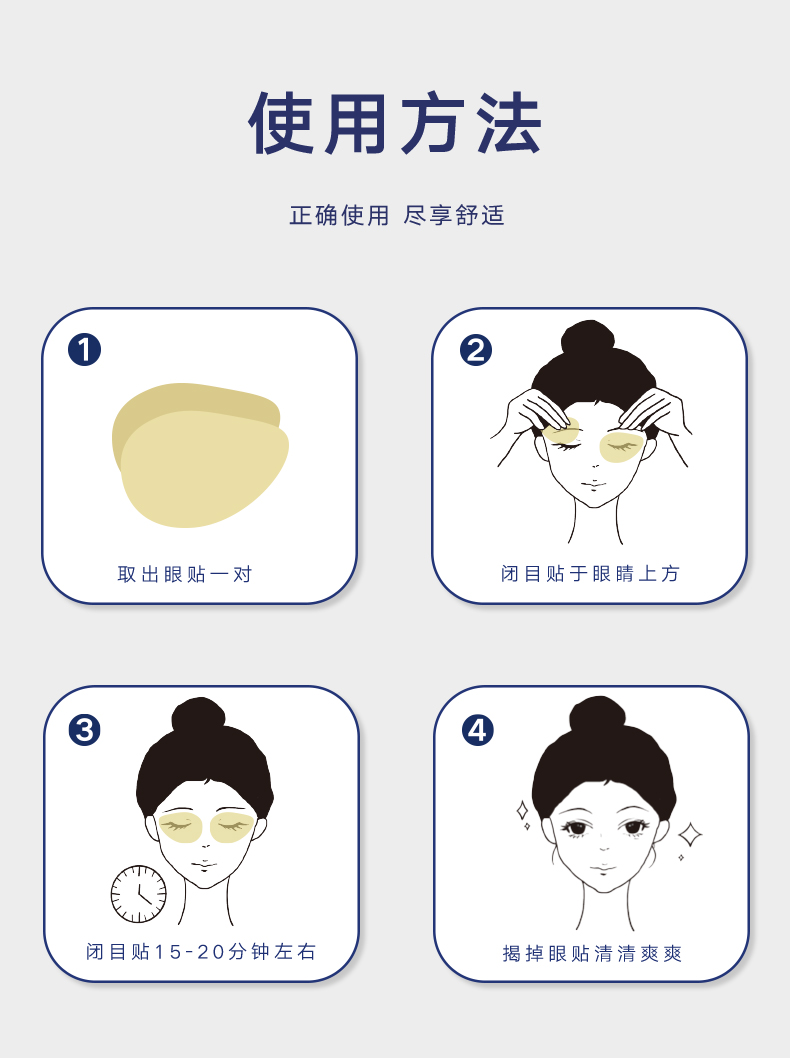 使用方法

正确使用 尽享舒适

1
取出眼贴一对

2
闭目贴于眼睛上方

3
闭目贴15-20分钟左右

4
揭掉眼贴清清爽爽