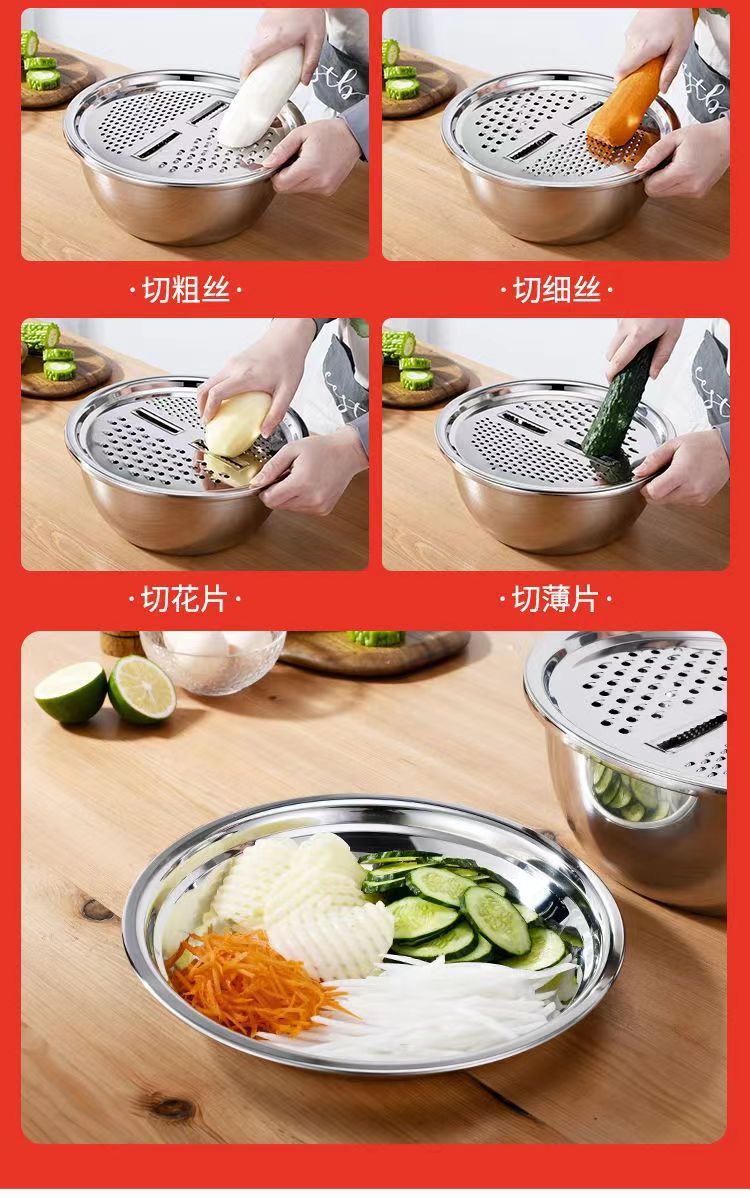 ·切粗丝·

·切细丝·

·切花片·

·切薄片·