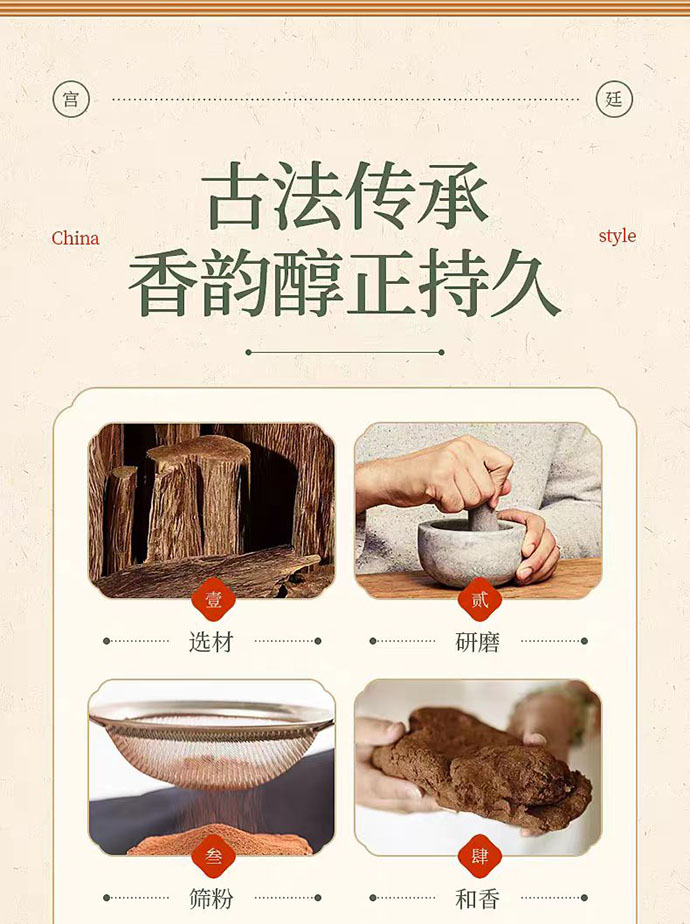 宫

廷

China

古法传承
香韵醇正持久

style

壹
选材

贰
研磨

叁
筛粉

肆
和香