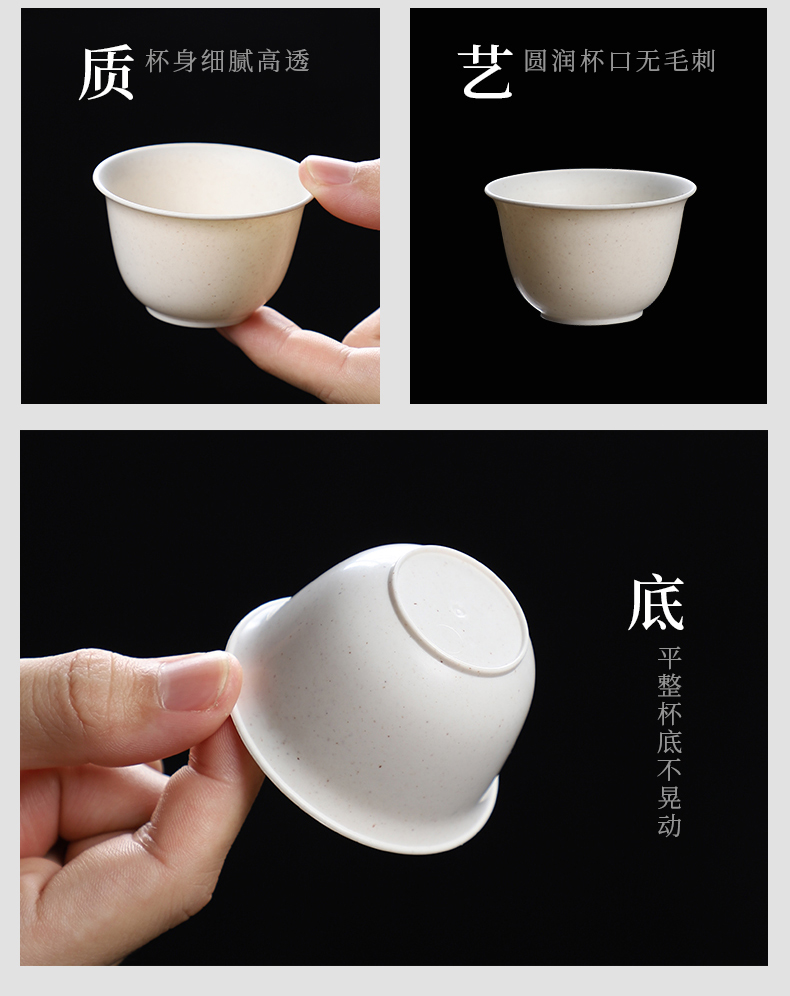 质 杯身细腻高透

艺 圆润杯口无毛刺

底
平整杯底不晃动