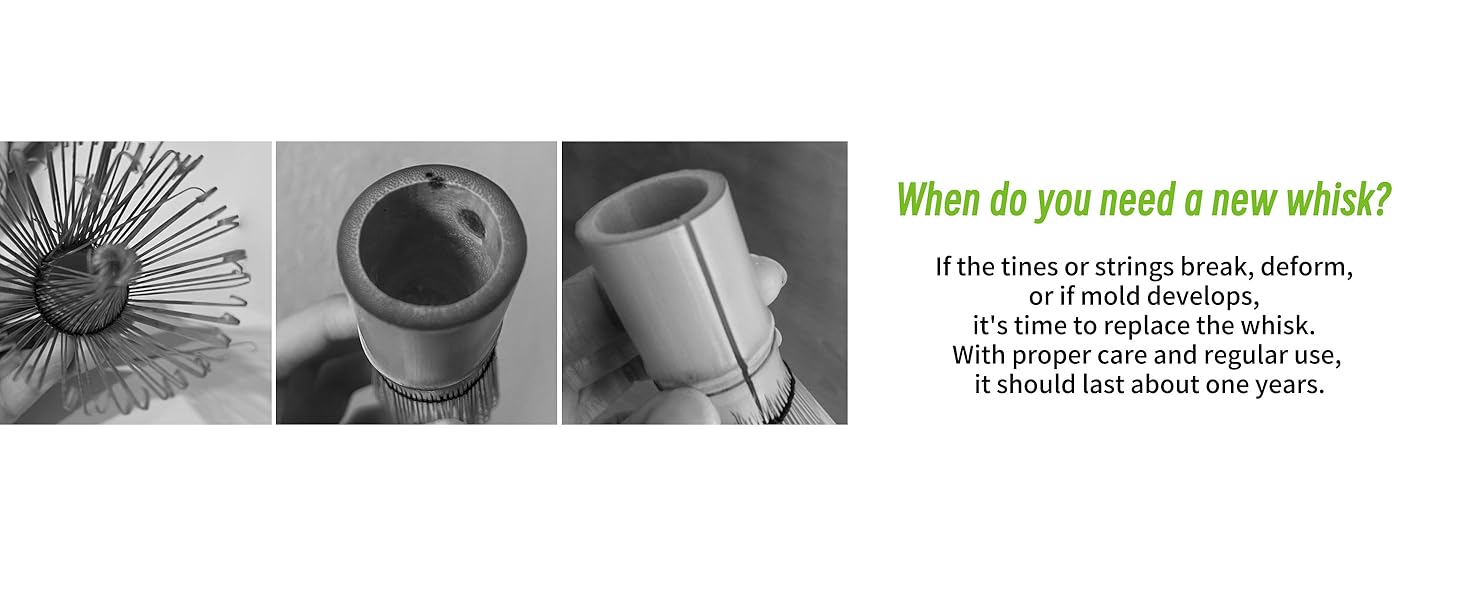 When do you need a new whisk?

If the tines or strings break, deform, or if mold develops, it's time to replace the whisk. With proper care and regular use, it should last about one years.