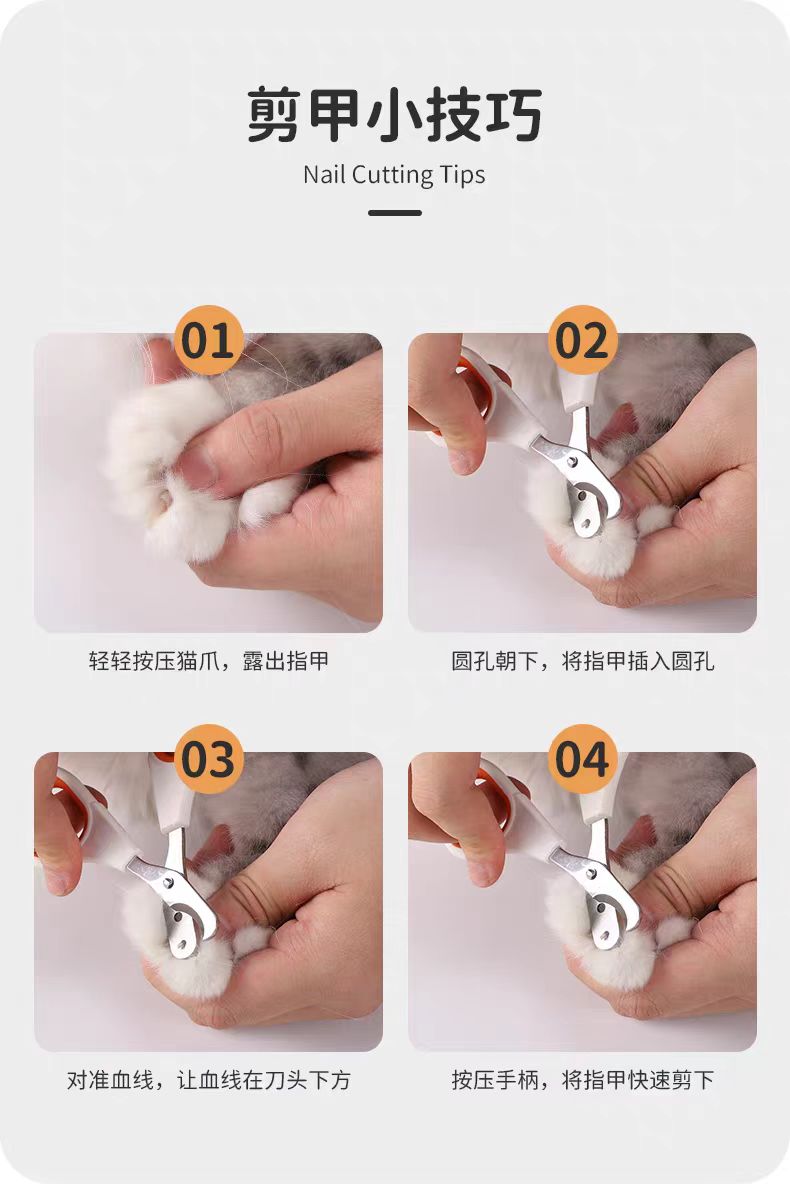 剪甲小技巧

Nail Cutting Tips

01

轻轻按压猫爪，露出指甲

02

圆孔朝下，将指甲插入圆孔

03

对准血线，让血线在刀头下方

04

按压手柄，将指甲快速剪下