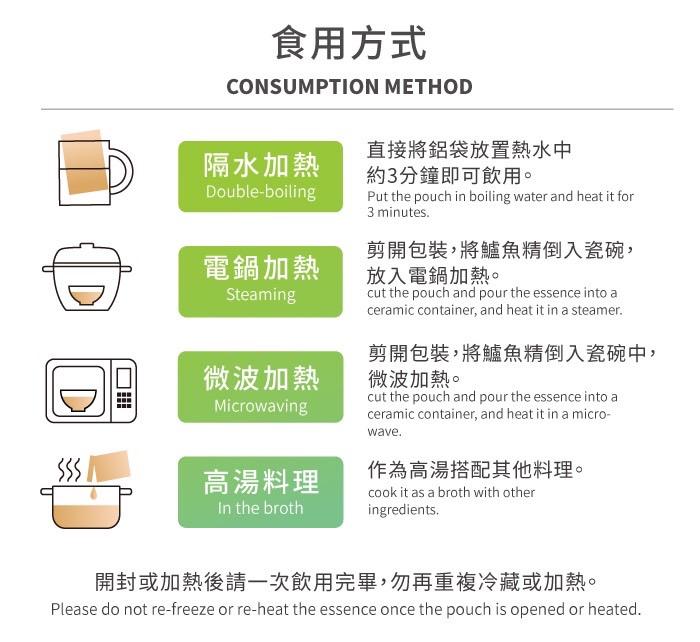 食用方式
CONSUMPTION METHOD

隔水加熱
Double-boiling

直接將鋁袋放置熱水中約3分鐘即可飲用。
Put the pouch in boiling water and heat it for 3 minutes.

電鍋加熱
Steaming

剪開包裝，將鱸魚精倒入瓷碗，放入電鍋加熱。
cut the pouch and pour the essence into a ceramic container, and heat it in a steamer.

微波加熱
Microwaving

剪開包裝，將鱸魚精倒入瓷碗中，微波加熱。
cut the pouch and pour the essence into a ceramic container, and heat it in a microwave.

高湯料理
In the broth

作為高湯搭配其他料理。
cook it as a broth with other ingredients.

開封或加熱後請一次飲用完畢，勿再重複冷藏或加熱。
Please do not re-freeze or re-heat the essence once the pouch is opened or heated.