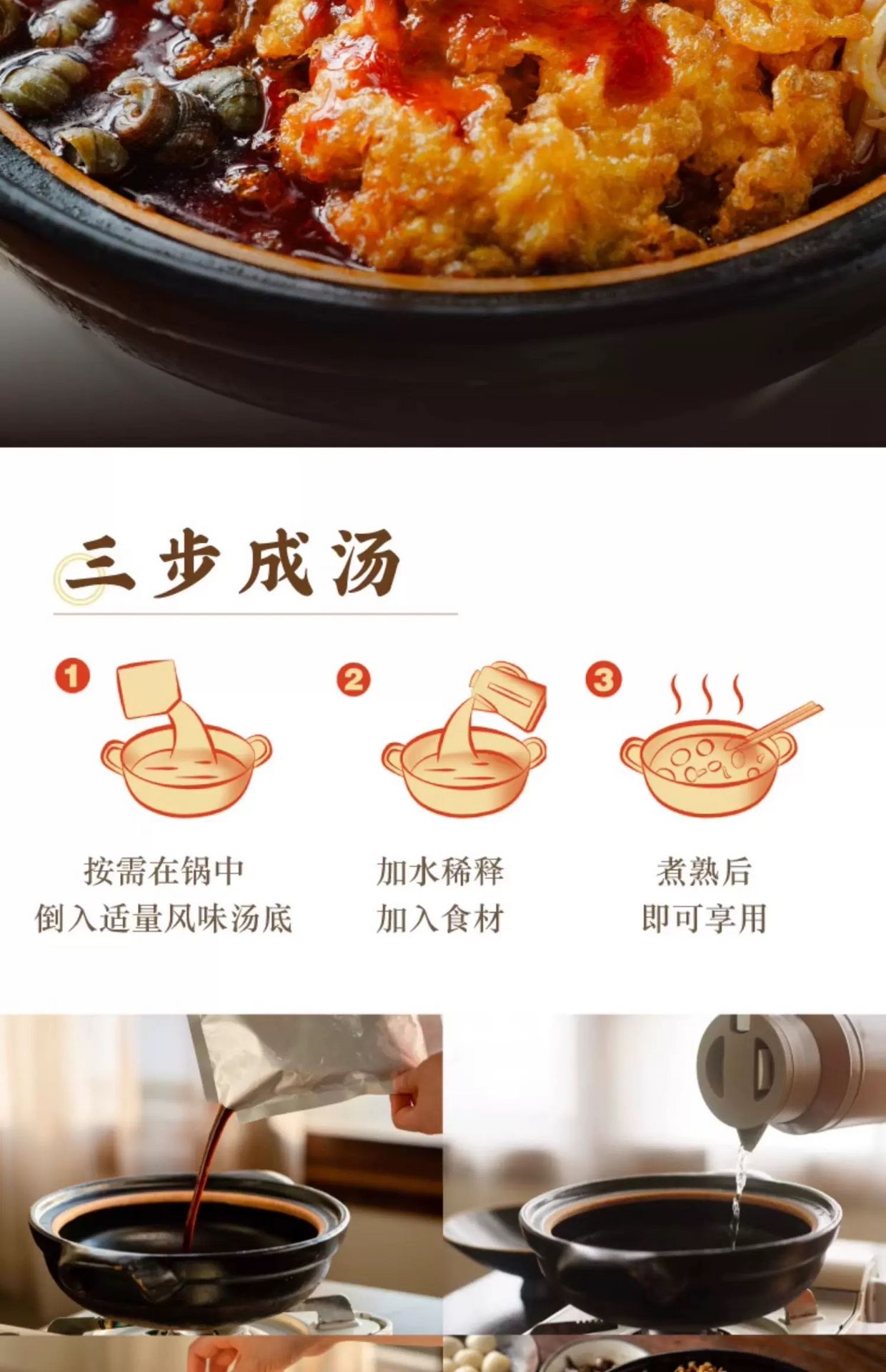 三步成汤

1
按需在锅中
倒入适量风味汤底

2
加水稀释
加入食材

3
煮熟后
即可享用