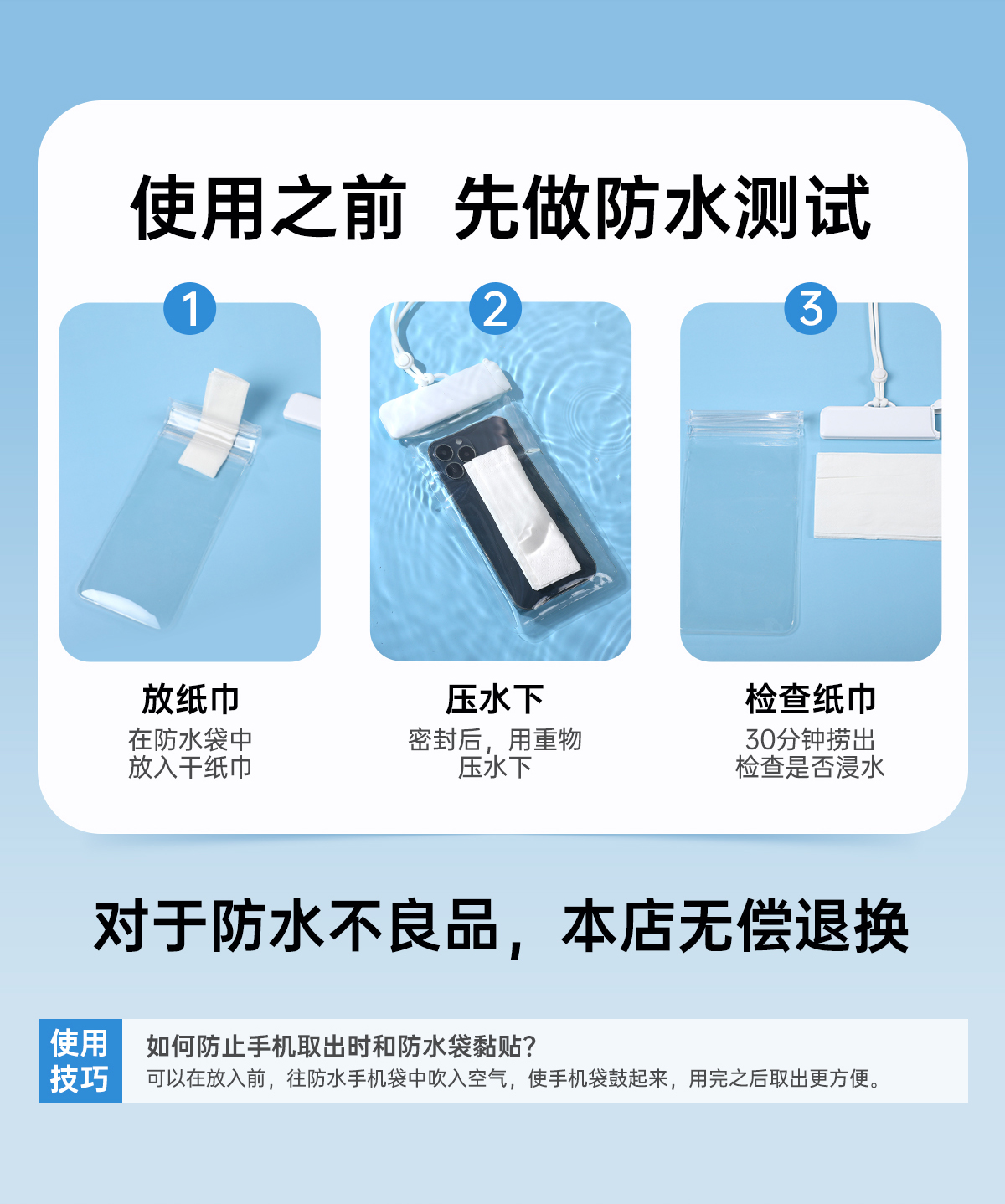 使用之前 先做防水测试

1
放纸巾
在防水袋中
放入干纸巾

2
压水下
密封后，用重物
压水下

3
检查纸巾
30分钟捞出
检查是否浸水

对于防水不良品，本店无偿退换

使用技巧
如何防止手机取出时和防水袋黏贴?
可以在放入前，往防水手机袋中吹入空气，使手机袋鼓起来，用完之后取出更方便。