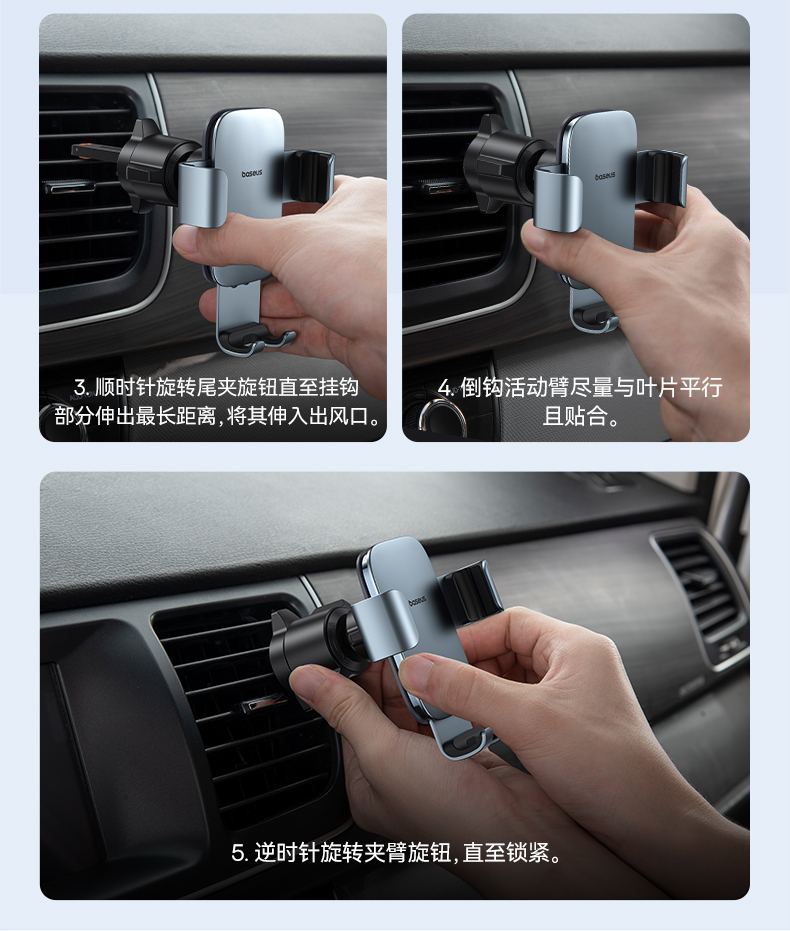 baseus

3. 顺时针旋转尾夹旋钮直至挂钩部分伸出最长距离，将其伸入出风口。

baseus

4. 倒钩活动臂尽量与叶片平行且贴合。

baseus

5. 逆时针旋转夹臂旋钮，直至锁紧。