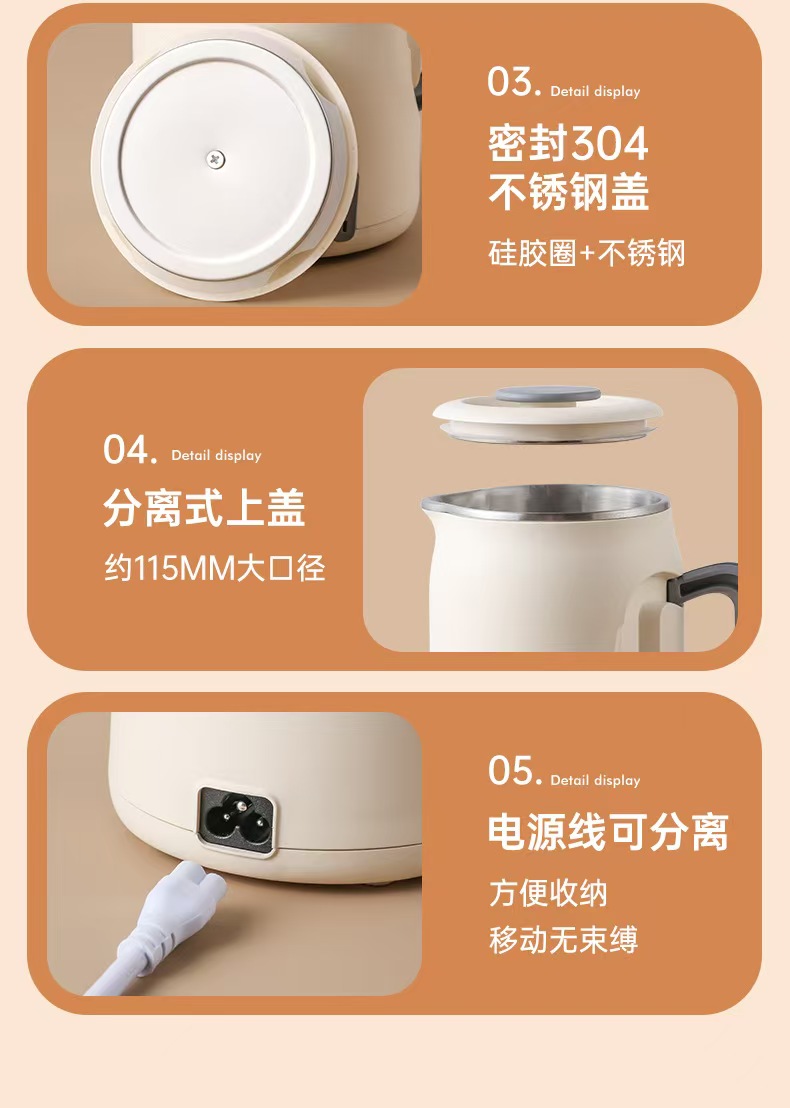 03. Detail display

密封304
不锈钢盖

硅胶圈+不锈钢

04. Detail display

分离式上盖

约115MM大口径

05. Detail display

电源线可分离

方便收纳
移动无束缚