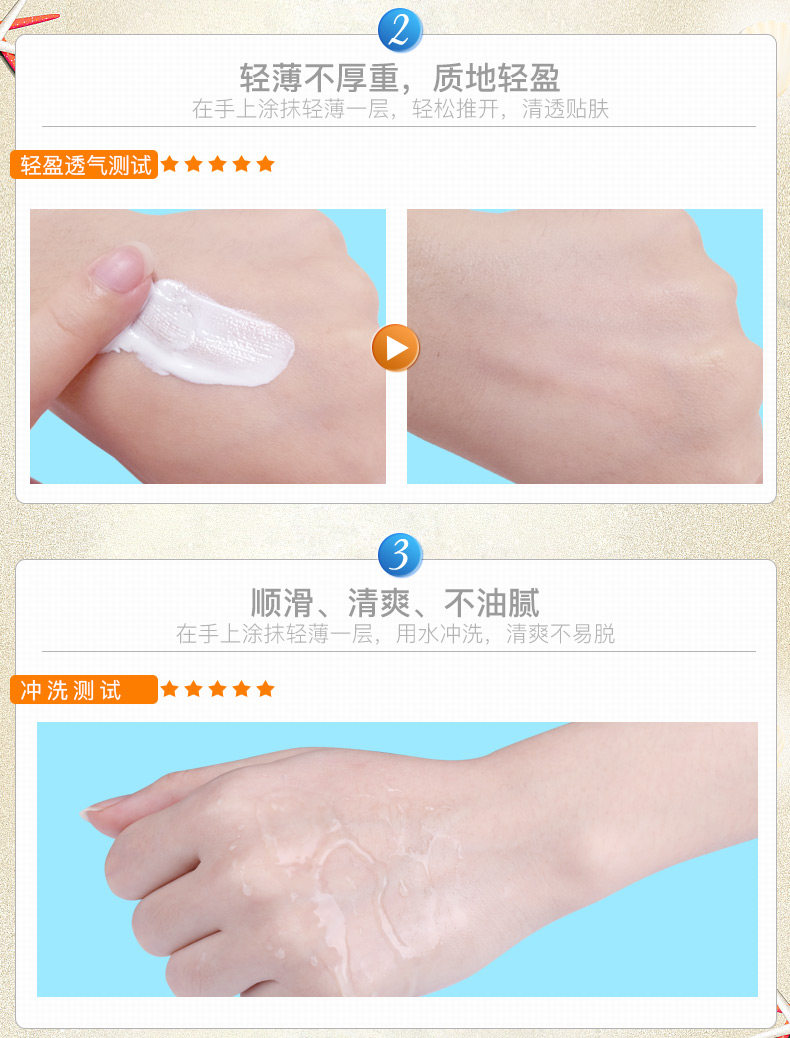 2

轻薄不厚重，质地轻盈

在手上涂抹轻薄一层，轻松推开，清透贴肤

轻盈透气测试 ★★★★★

3

顺滑、清爽、不油腻

在手上涂抹轻薄一层，用水冲洗，清爽不易脱

冲洗测试 ★★★★★