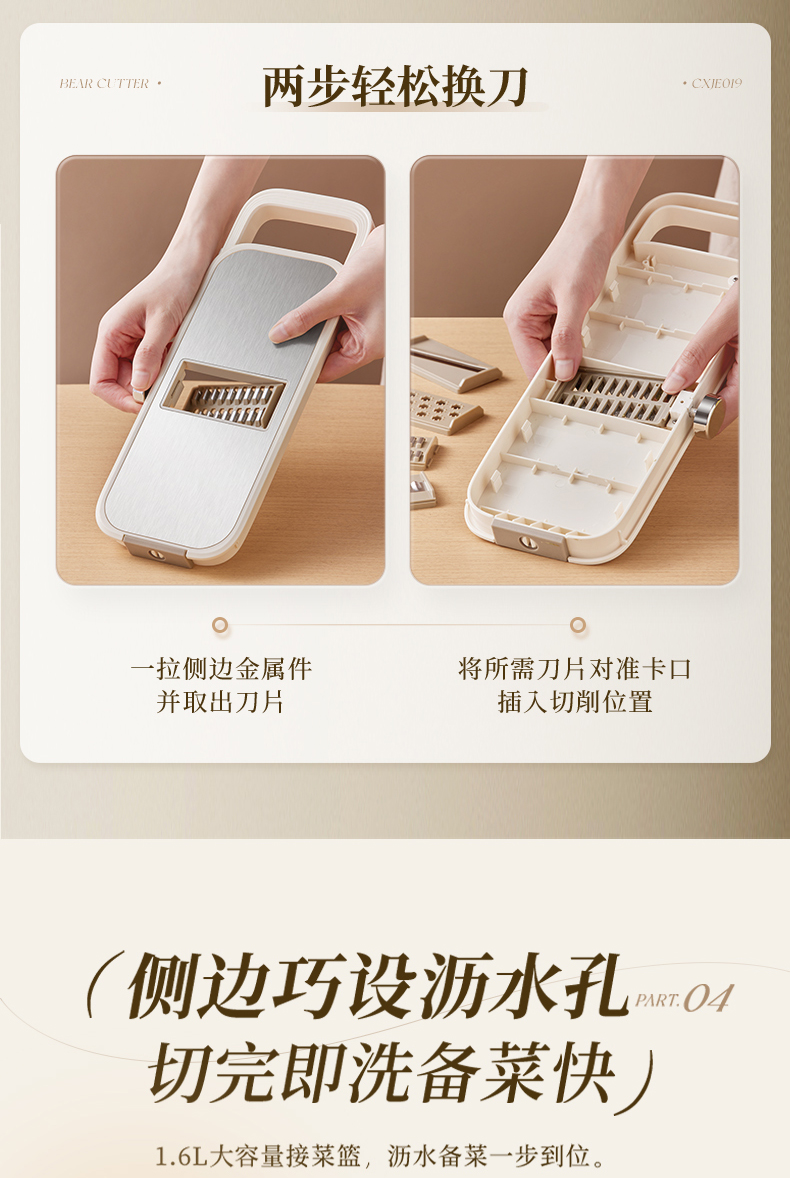 BEAR CUTTER •

两步轻松换刀

• CXJE019

一拉侧边金属件
并取出刀片

将所需刀片对准卡口
插入切削位置

(侧边巧设沥水孔 PART.04
切完即洗备菜快)

1.6L大容量接菜篮，沥水备菜一步到位。