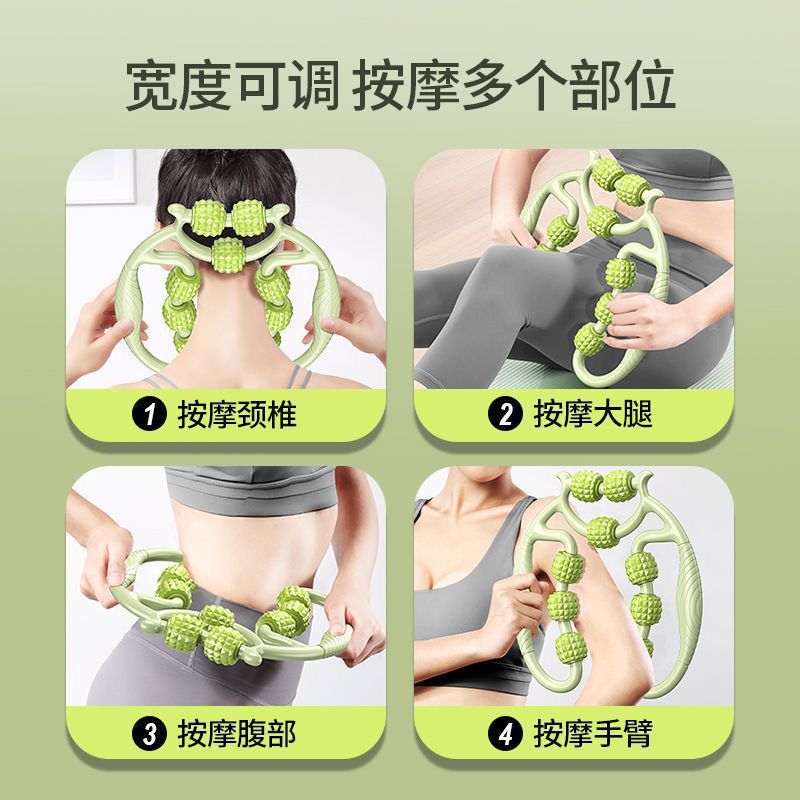 宽度可调 按摩多个部位

1 按摩颈椎

2 按摩大腿

3 按摩腹部

4 按摩手臂