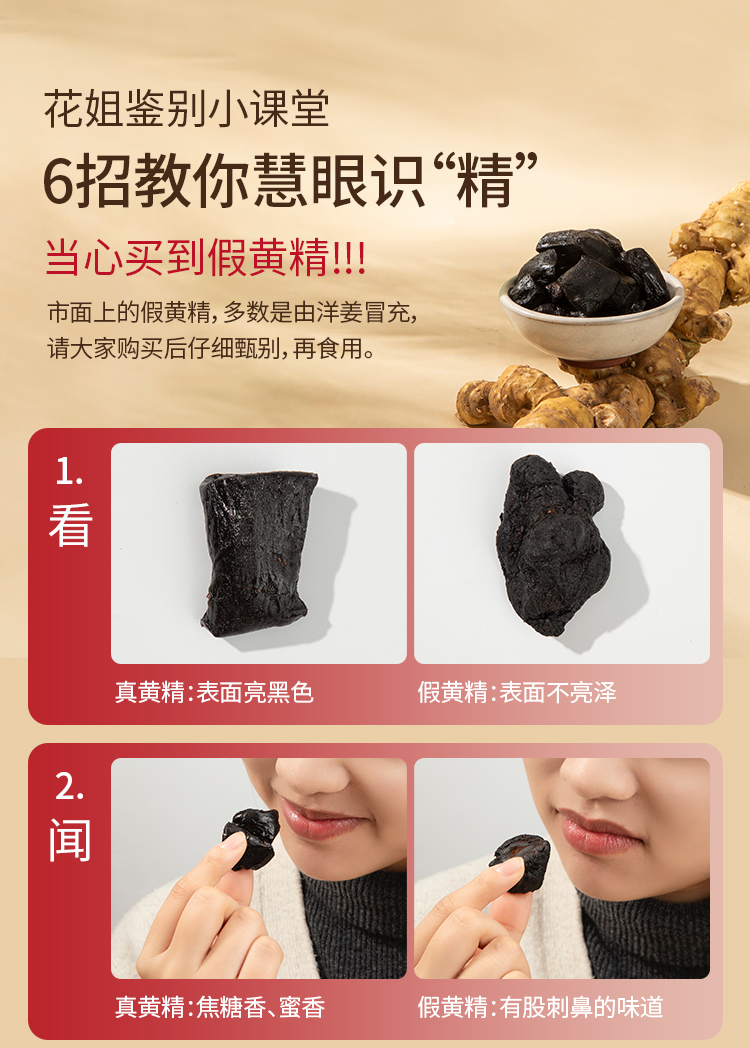 花姐鉴别小课堂

6招教你慧眼识“精”

当心买到假黄精!!!

市面上的假黄精，多数是由洋姜冒充，请大家购买后仔细甄别，再食用。

1. 看

真黄精:表面亮黑色

假黄精:表面不亮泽

2. 闻

真黄精:焦糖香、蜜香

假黄精:有股刺鼻的味道