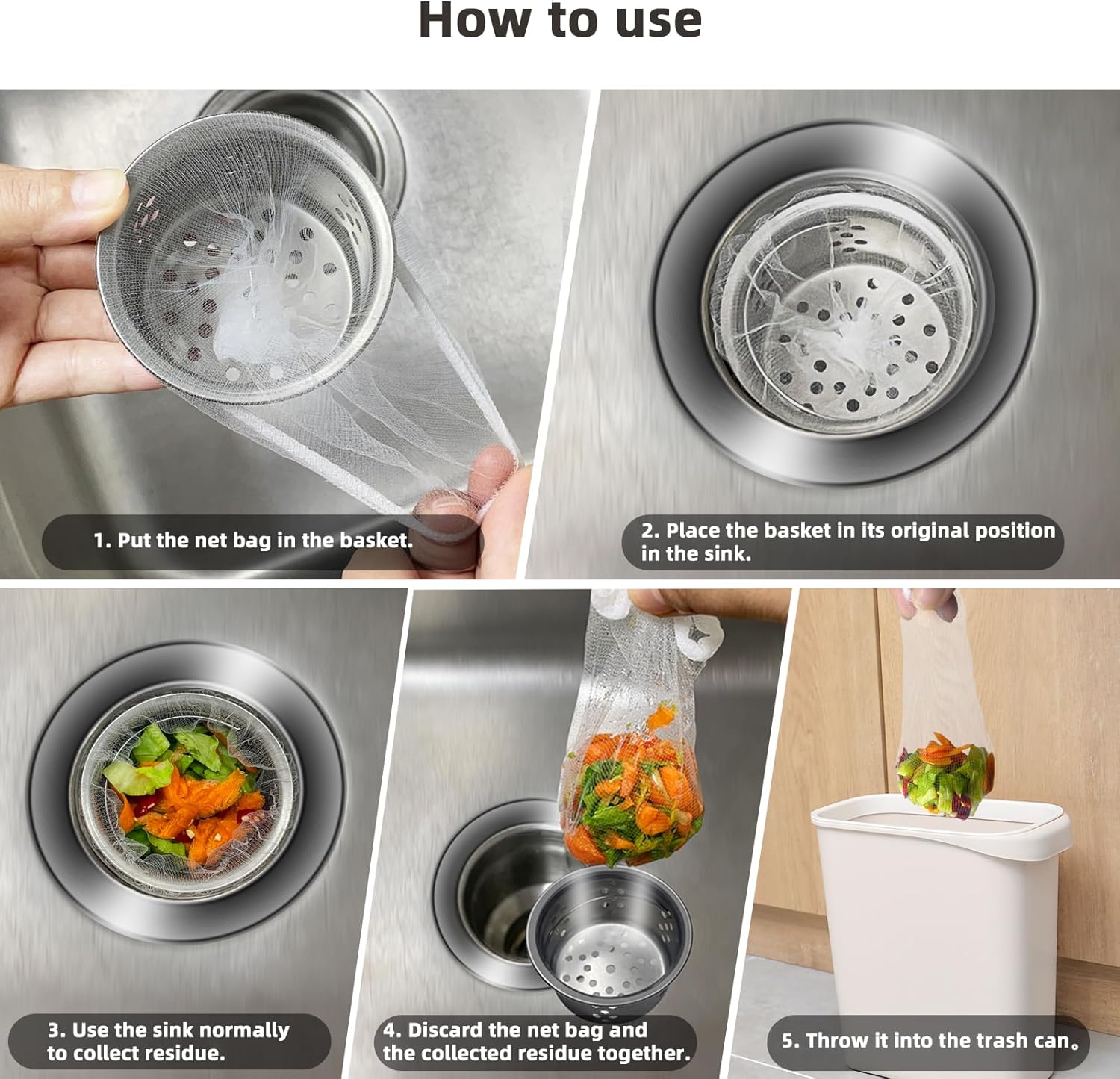 How to use

1. Put the net bag in the basket.

2. Place the basket in its original position in the sink.

3. Use the sink normally to collect residue.

4. Discard the net bag and the collected residue together.

5. Throw it into the trash can。