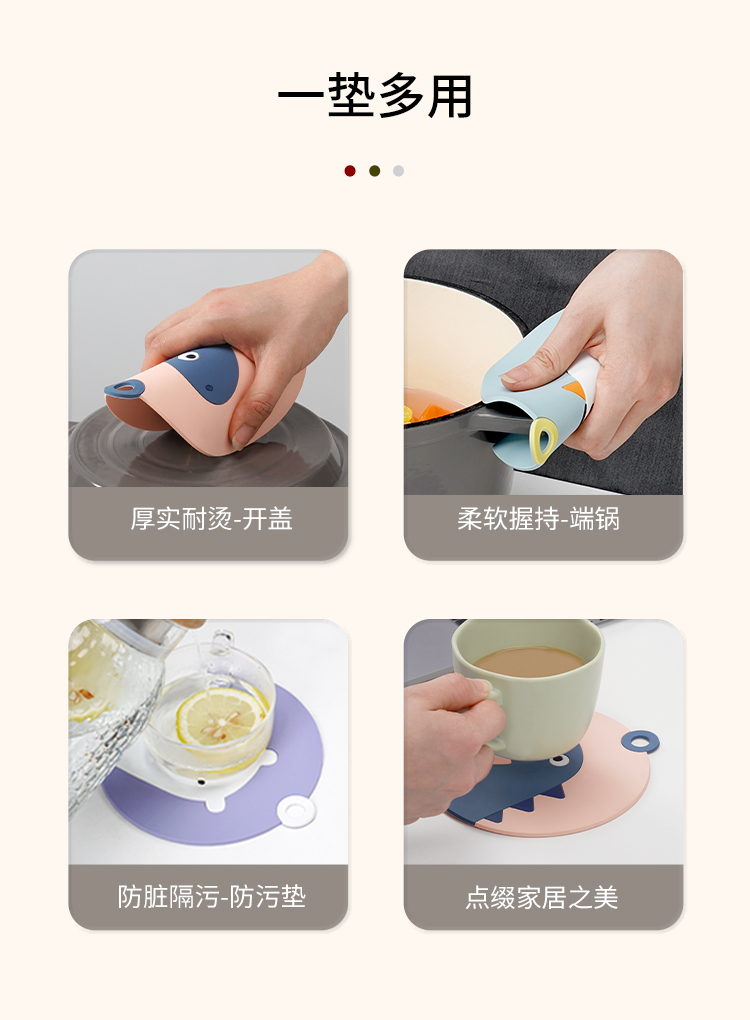 一垫多用

厚实耐烫-开盖

柔软握持-端锅

防脏隔污-防污垫

点缀家居之美