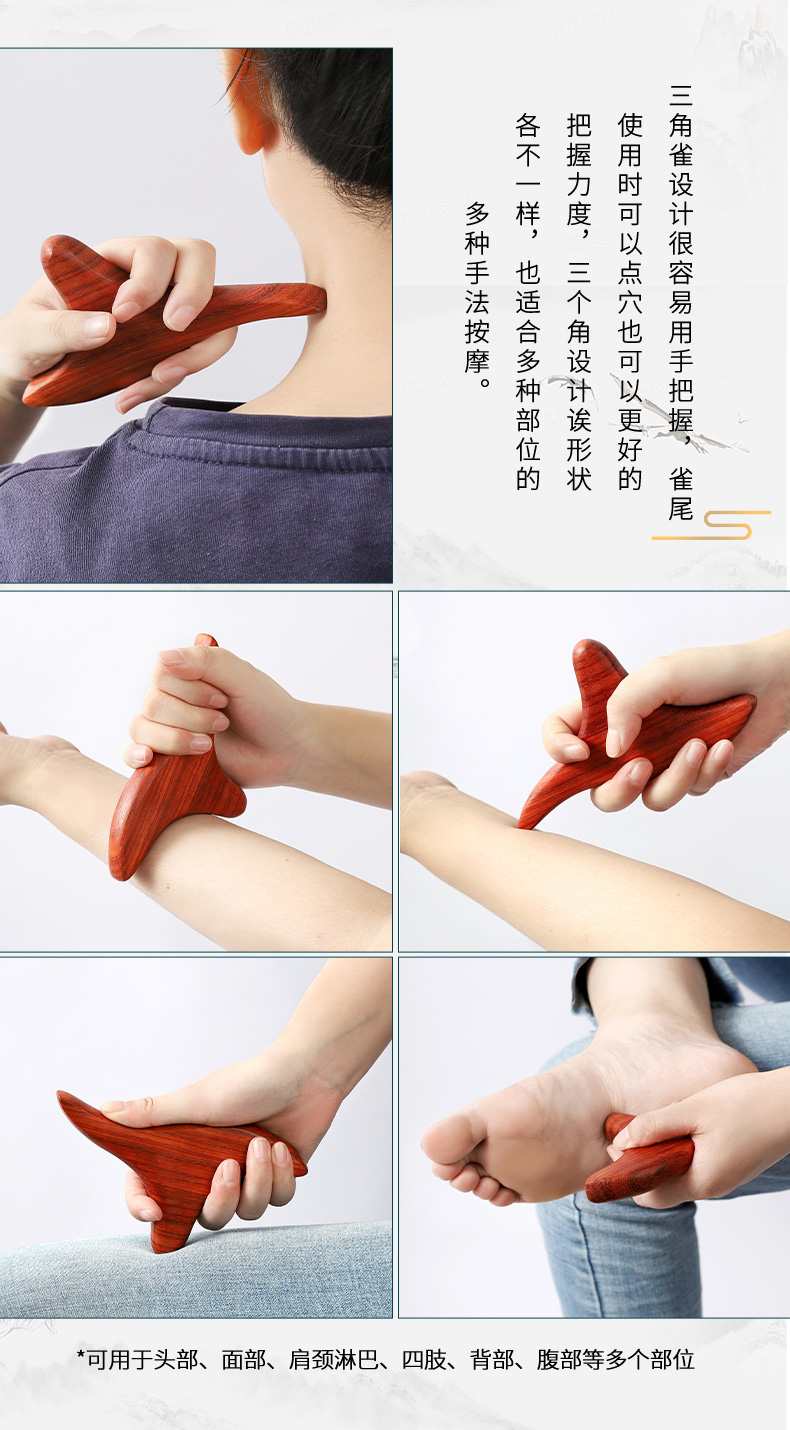 三角雀设计很容易用手把握，雀尾使用时可以点穴也可以更好的把握力度，三个角设计诶形状各不一样，也适合多种部位的多种手法按摩。

*可用于头部、面部、肩颈淋巴、四肢、背部、腹部等多个部位