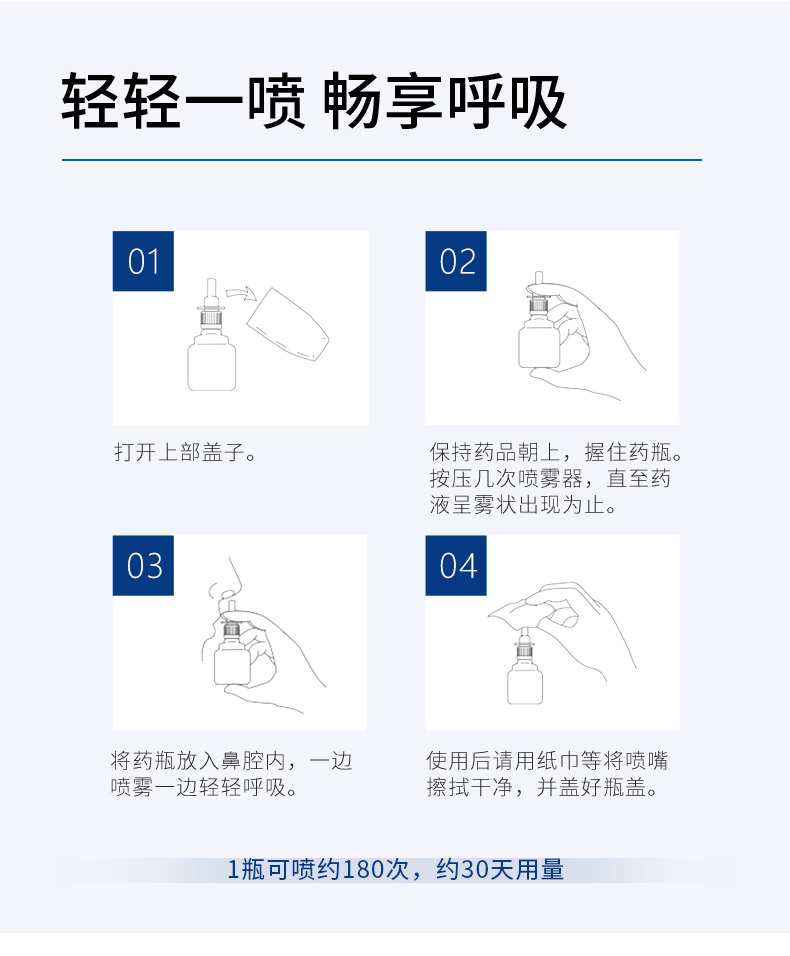 轻轻一喷 畅享呼吸

01

打开上部盖子。

02

保持药品朝上，握住药瓶。按压几次喷雾器，直至药液呈雾状出现为止。

03

将药瓶放入鼻腔内，一边喷雾一边轻轻呼吸。

04

使用后请用纸巾等将喷嘴擦拭干净，并盖好瓶盖。

1瓶可喷约180次，约30天用量