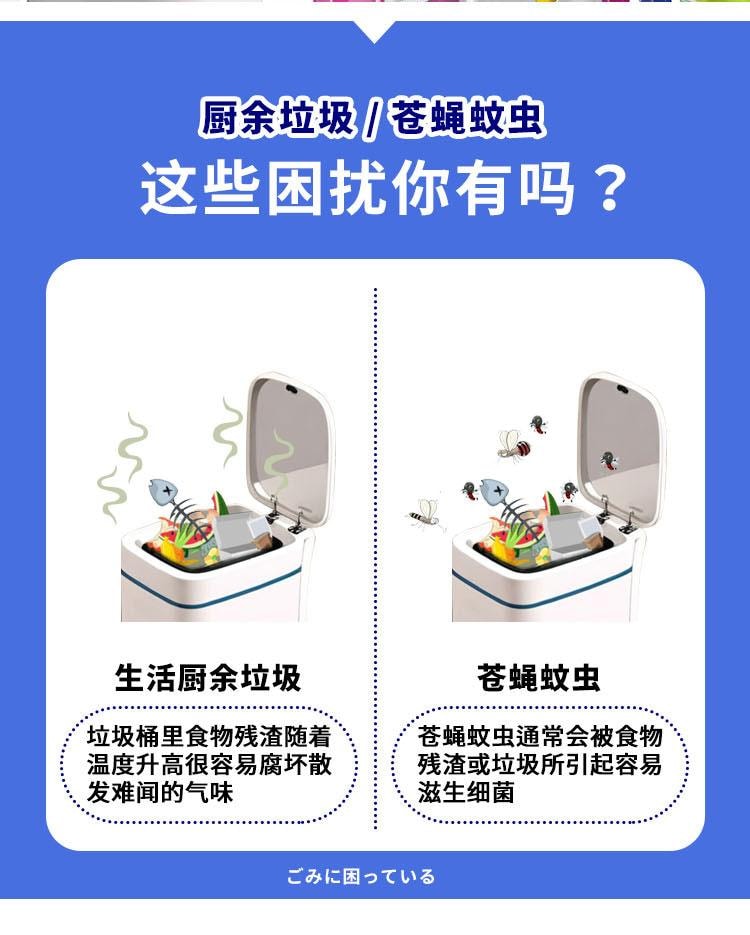 厨余垃圾 / 苍蝇蚊虫
这些困扰你有吗？

生活厨余垃圾

垃圾桶里食物残渣随着温度升高很容易腐坏散发难闻的气味

苍蝇蚊虫

苍蝇蚊虫通常会被食物残渣或垃圾所引起容易滋生细菌

ごみに困っている