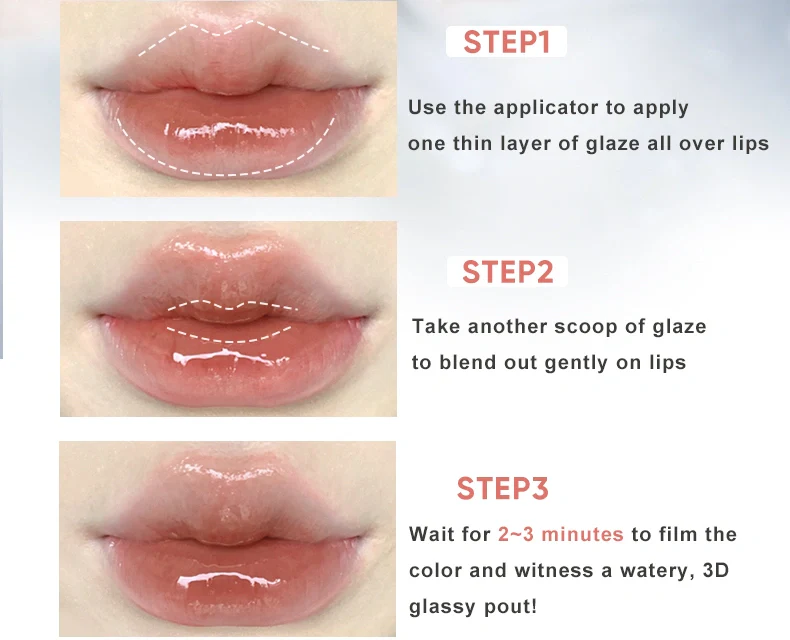 STEP1

Use the applicator to apply one thin layer of glaze all over lips

STEP2

Take another scoop of glaze to blend out gently on lips

STEP3

Wait for 2~3 minutes to film the color and witness a watery, 3D glassy pout!