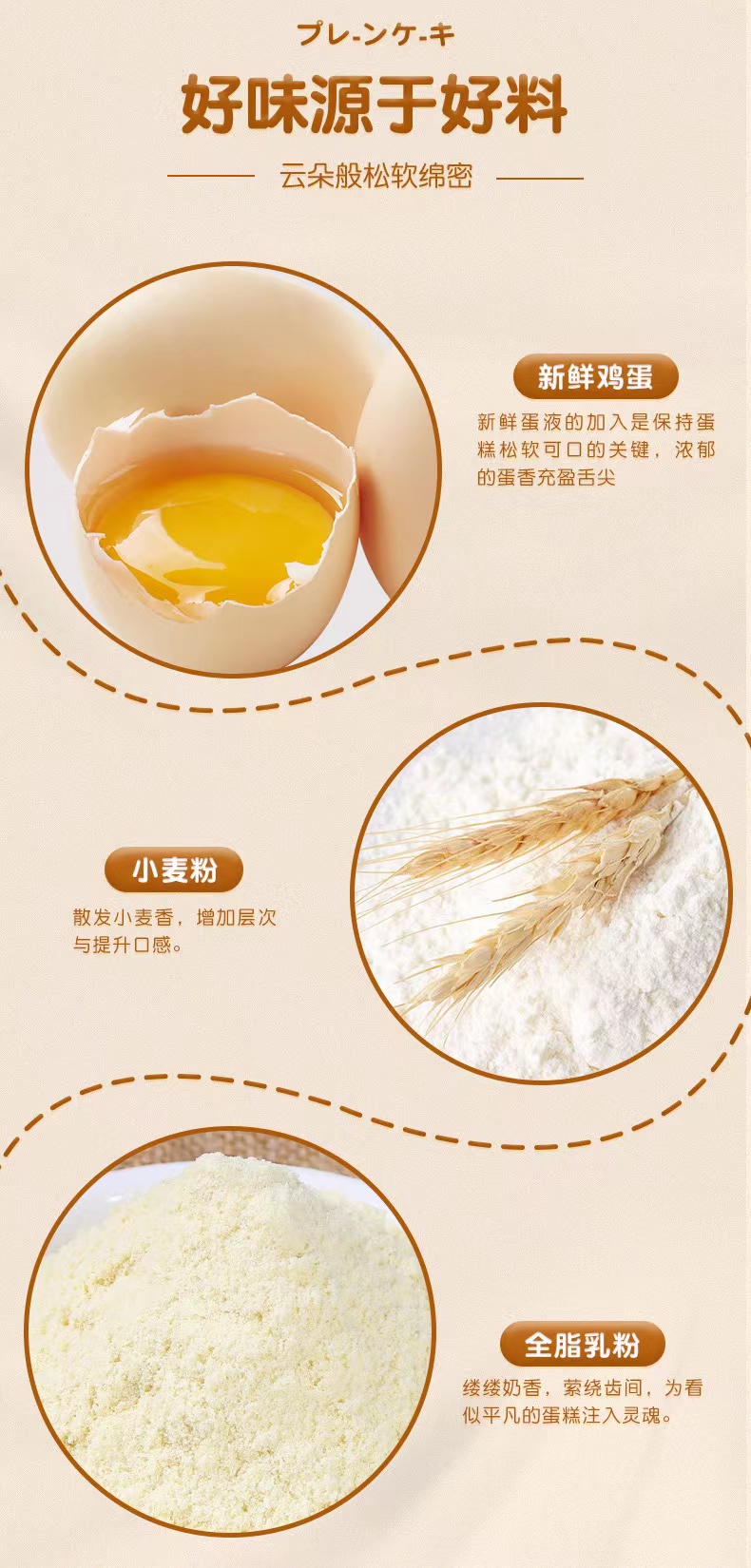 プレ-ンケ-キ

好味源于好料

云朵般松软绵密

新鲜鸡蛋

新鲜蛋液的加入是保持蛋糕松软可口的关键，浓郁的蛋香充盈舌尖

小麦粉

散发小麦香，增加层次与提升口感。

全脂乳粉

缕缕奶香，萦绕齿间，为看似平凡的蛋糕注入灵魂。