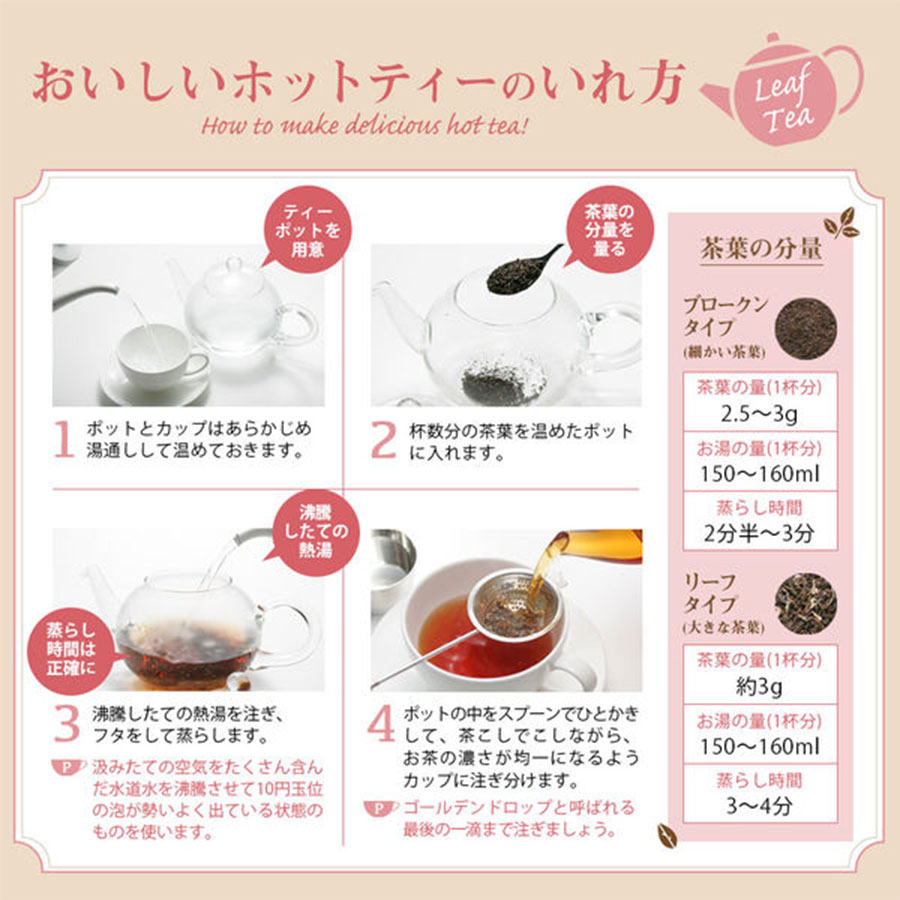 おいしいホットティーのいれ方
How to make delicious hot tea!

Leaf Tea

ティーポットを用意

1 ポットとカップはあらかじめ湯通しして温めておきます。

茶葉の分量を量る

2 杯数分の茶葉を温めたポットに入れます。

沸騰したての熱湯

蒸らし時間は正確に

3 沸騰したての熱湯を注ぎ、フタをして蒸らします。

P 汲みたての空気をたくさん含んだ水道水を沸騰させて10円玉位の泡が勢いよく出ている状態のものを使います。

4 ポットの中をスプーンでひとかきして、茶こしでこしながら、お茶の濃さが均一になるようカップに注ぎ分けます。

P ゴールデンドロップと呼ばれる最後の一滴まで注ぎましょう。

茶葉の分量

ブロークンタイプ
(細かい茶葉)

茶葉の量(1杯分)
2.5〜3g

お湯の量(1杯分)
150〜160ml

蒸らし時間
2分半〜3分

リーフタイプ
(大きな茶葉)

茶葉の量(1杯分)
約3g

お湯の量(1杯分)
150〜160ml

蒸らし時間
3〜4分