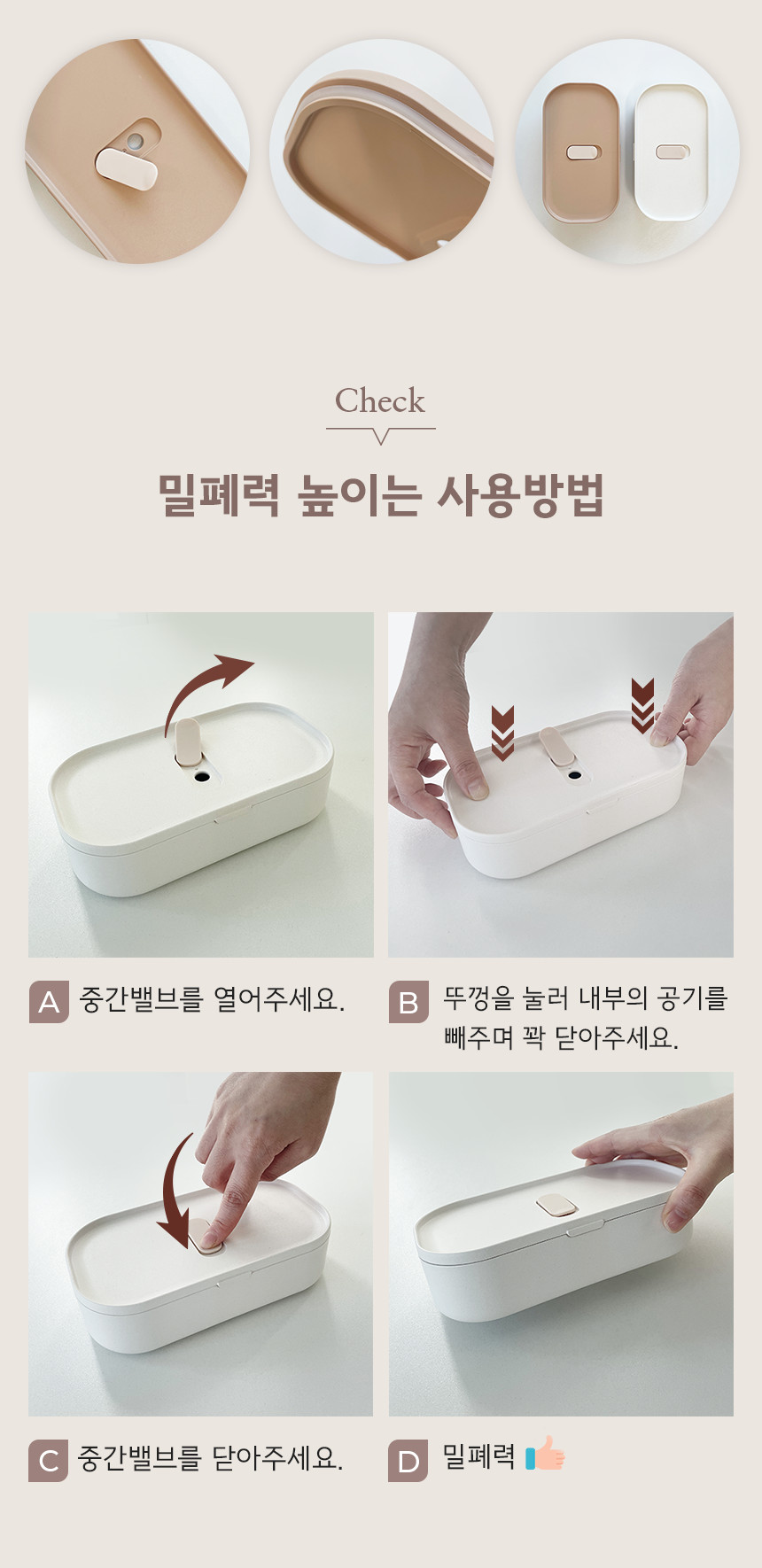 Check

밀폐력 높이는 사용방법

A 중간밸브를 열어주세요.

B 뚜껑을 눌러 내부의 공기를 빼주며 꽉 닫아주세요.

C 중간밸브를 닫아주세요.

D 밀폐력 👍