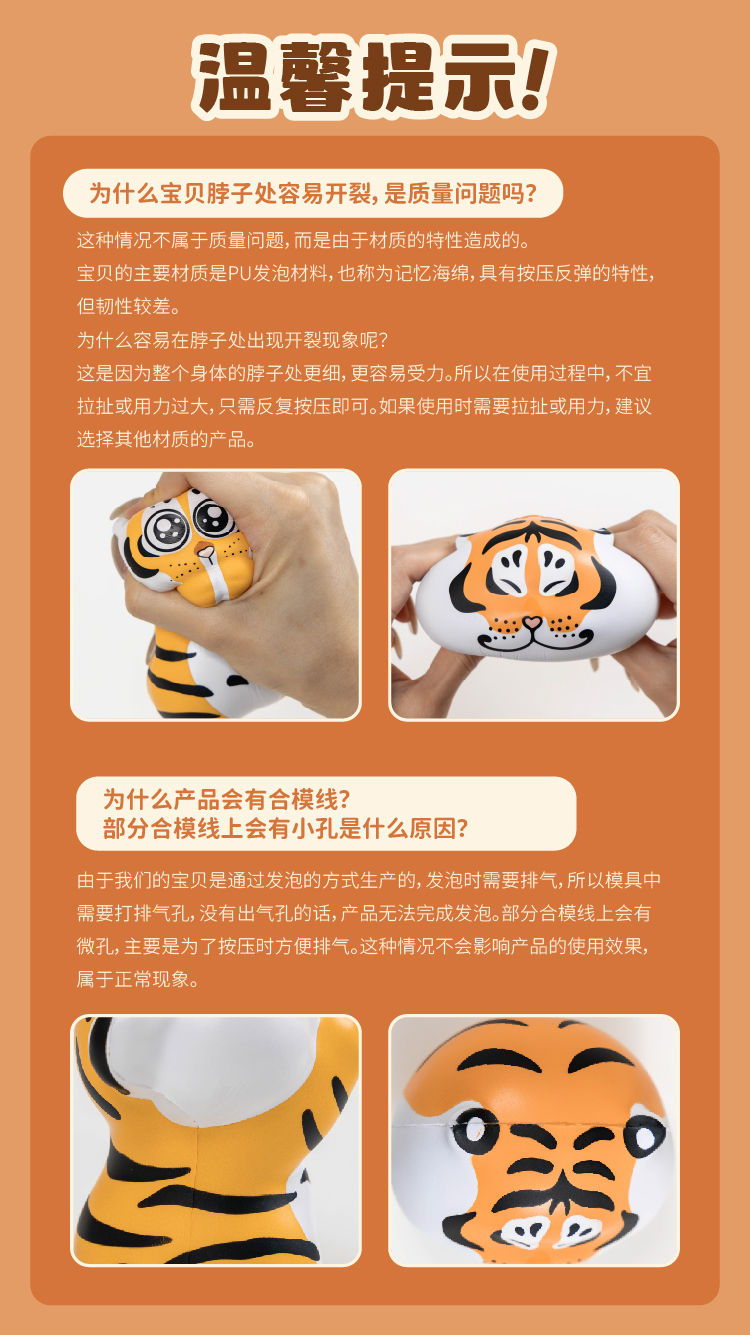 温馨提示!

为什么宝贝脖子处容易开裂，是质量问题吗？

这种情况不属于质量问题，而是由于材质的特性造成的。
宝贝的主要材质是PU发泡材料，也称为记忆海绵，具有按压反弹的特性，但韧性较差。
为什么容易在脖子处出现开裂现象呢？
这是因为整个身体的脖子处更细，更容易受力。所以在使用过程中，不宜拉扯或用力过大，只需反复按压即可。如果使用时需要拉扯或用力，建议选择其他材质的产品。

为什么产品会有合模线？
部分合模线上会有小孔是什么原因？

由于我们的宝贝是通过发泡的方式生产的，发泡时需要排气，所以模具中需要打排气孔，没有出气孔的话，产品无法完成发泡。部分合模线上会有微孔，主要是为了按压时方便排气。这种情况不会影响产品的使用效果，属于正常现象。