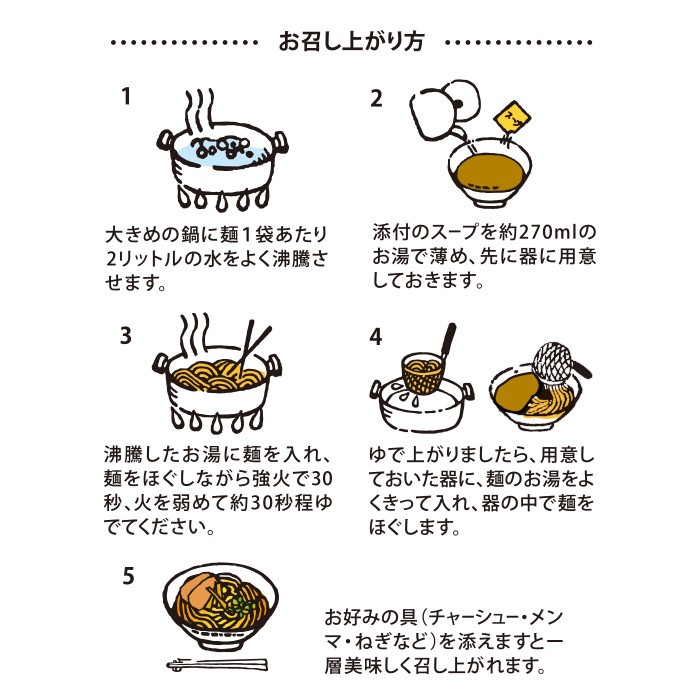 お召し上がり方

1

大きめの鍋に麺１袋あたり2リットルの水をよく沸騰させます。

2

スープ

添付のスープを約270mlのお湯で薄め、先に器に用意しておきます。

3

沸騰したお湯に麺を入れ、麺をほぐしながら強火で30秒、火を弱めて約30秒程ゆでてください。

4

ゆで上がりましたら、用意しておいた器に、麺のお湯をよくきって入れ、器の中で麺をほぐします。

5

お好みの具（チャーシュー・メンマ・ねぎなど）を添えますと一層美味しく召し上がれます。