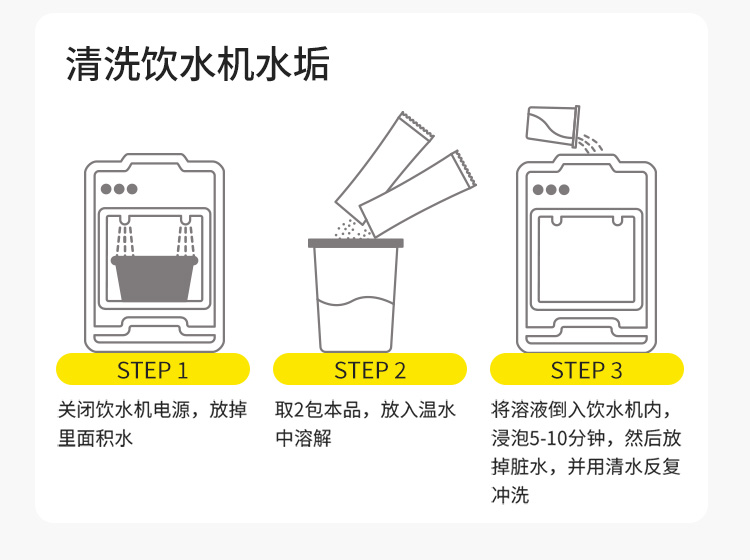 清洗饮水机水垢

STEP 1

关闭饮水机电源，放掉里面积水

STEP 2

取2包本品，放入温水中溶解

STEP 3

将溶液倒入饮水机内，浸泡5-10分钟，然后放掉脏水，并用清水反复冲洗