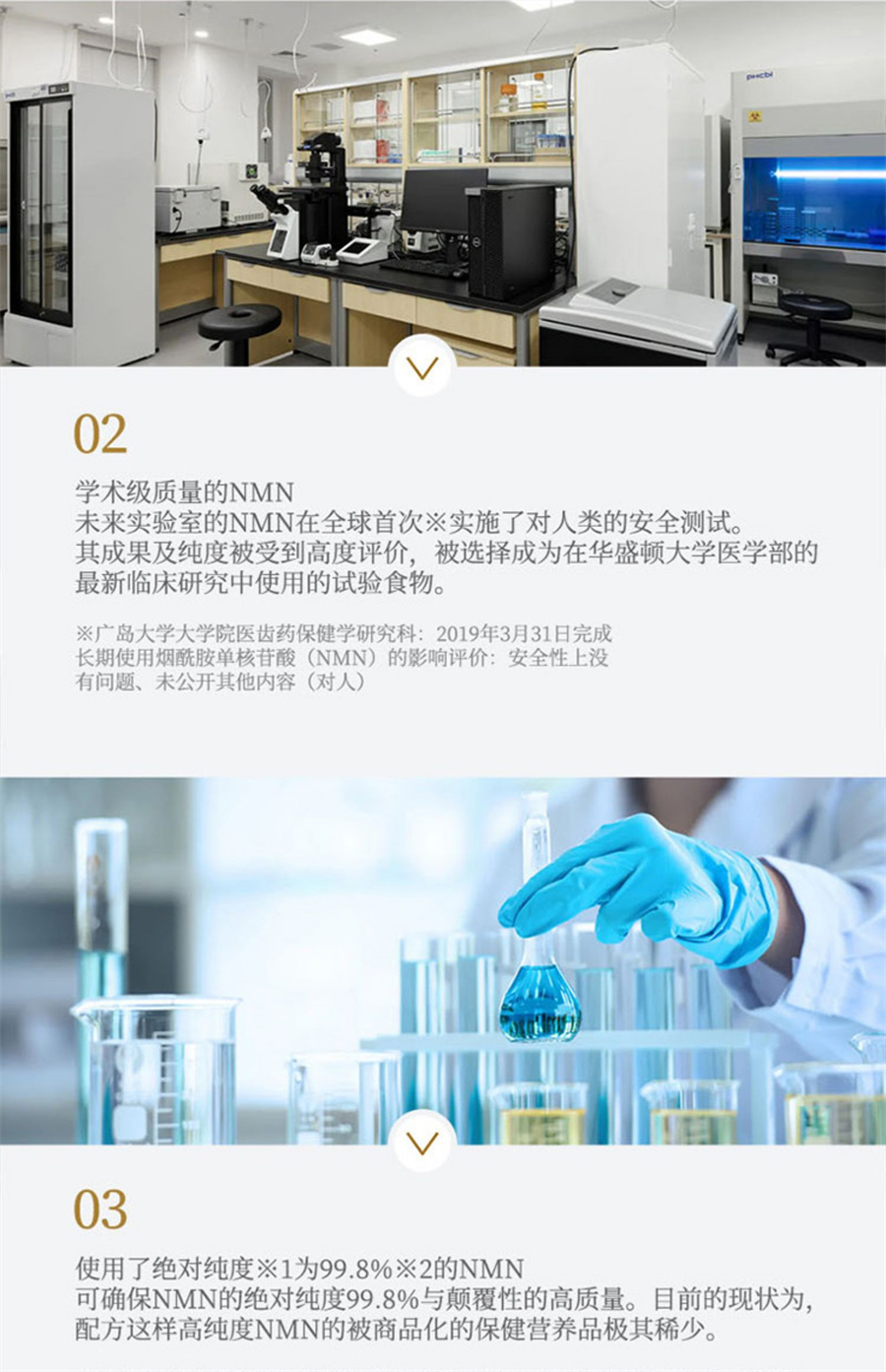 phcbi

02

学术级质量的NMN
未来实验室的NMN在全球首次※实施了对人类的安全测试。
其成果及纯度被受到高度评价，被选择成为在华盛顿大学医学部的最新临床研究中使用的试验食物。

※广岛大学大学院医齿药保健学研究科：2019年3月31日完成
长期使用烟酰胺单核苷酸（NMN）的影响评价：安全性上没有问题、未公开其他内容（对人）

03

使用了绝对纯度※1为99.8%※2的NMN
可确保NMN的绝对纯度99.8%与颠覆性的高质量。目前的现状为，配方这样高纯度NMN的被商品化的保健营养品极其稀少。