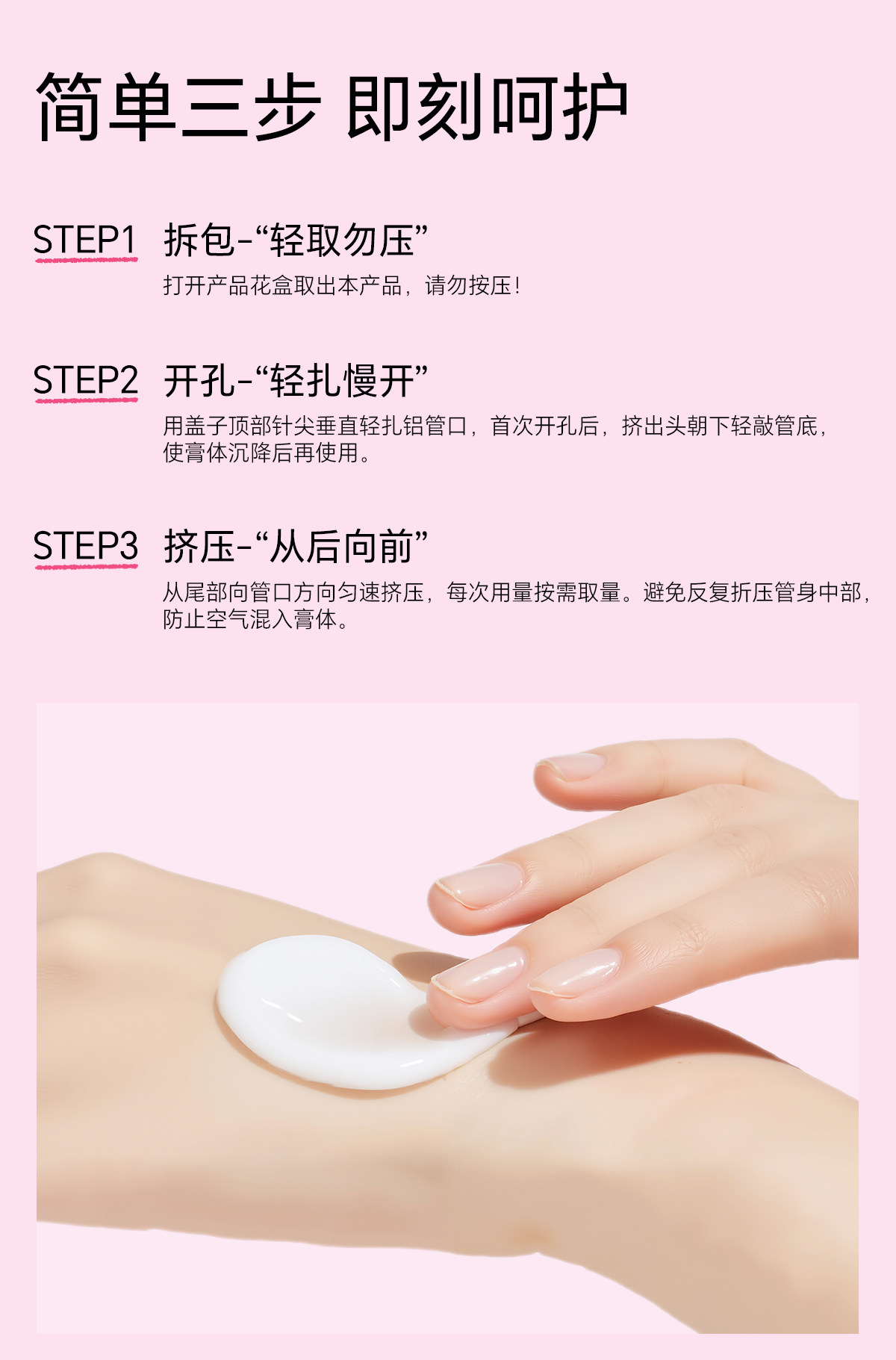 简单三步 即刻呵护

STEP1 拆包-“轻取勿压”
打开产品花盒取出本产品，请勿按压！

STEP2 开孔-“轻扎慢开”
用盖子顶部针尖垂直轻扎铝管口，首次开孔后，挤出头朝下轻敲管底，使膏体沉降后再使用。

STEP3 挤压-“从后向前”
从尾部向管口方向匀速挤压，每次用量按需取量。避免反复折压管身中部，防止空气混入膏体。