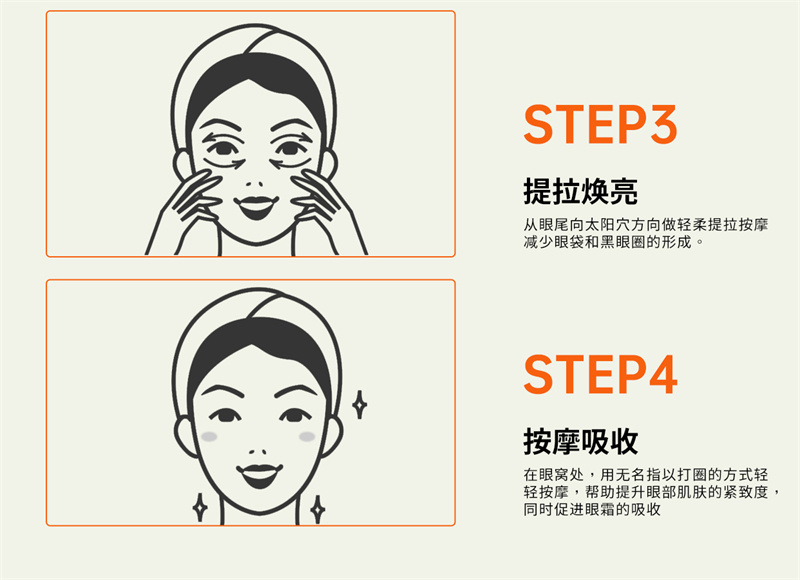 STEP3

提拉焕亮

从眼尾向太阳穴方向做轻柔提拉按摩减少眼袋和黑眼圈的形成。

STEP4

按摩吸收

在眼窝处，用无名指以打圈的方式轻轻按摩，帮助提升眼部肌肤的紧致度，同时促进眼霜的吸收