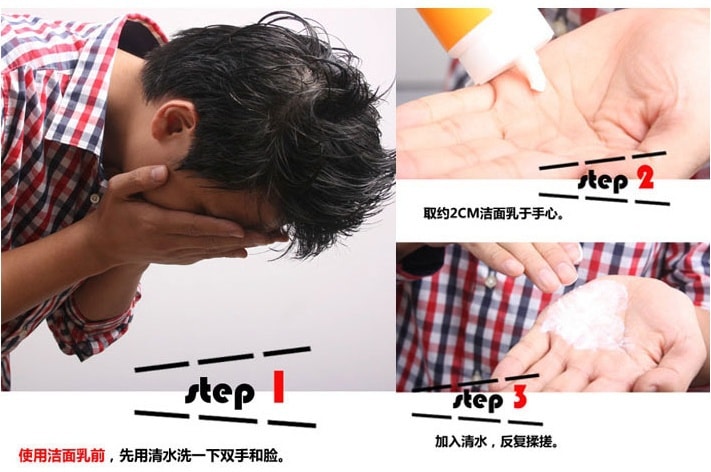 step 1

使用洁面乳前，先用清水洗一下双手和脸。

step 2

取约2CM洁面乳于手心。

step 3

加入清水，反复揉搓。