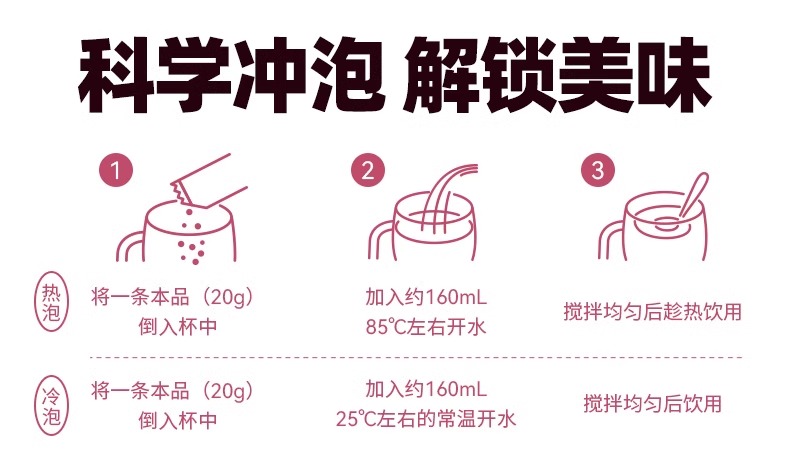 科学冲泡 解锁美味

1

2

3

热泡

将一条本品（20g）倒入杯中

加入约160mL 85℃左右开水

搅拌均匀后趁热饮用

冷泡

将一条本品（20g）倒入杯中

加入约160mL 25℃左右的常温开水

搅拌均匀后饮用