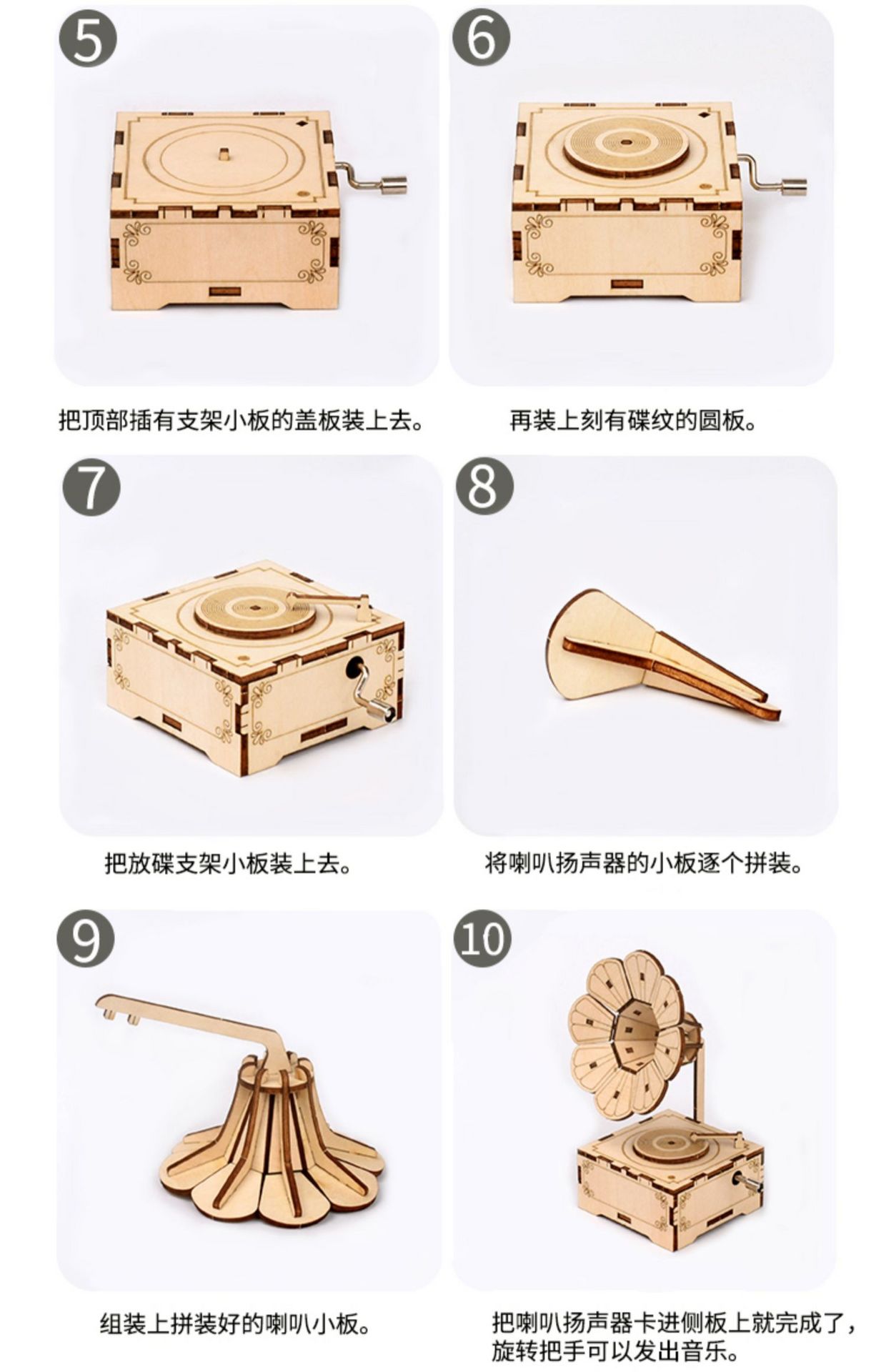 5

把顶部插有支架小板的盖板装上去。

6

再装上刻有碟纹的圆板。

7

把放碟支架小板装上去。

8

将喇叭扬声器的小板逐个拼装。

9

组装上拼装好的喇叭小板。

10

把喇叭扬声器卡进侧板上就完成了，旋转把手可以发出音乐。