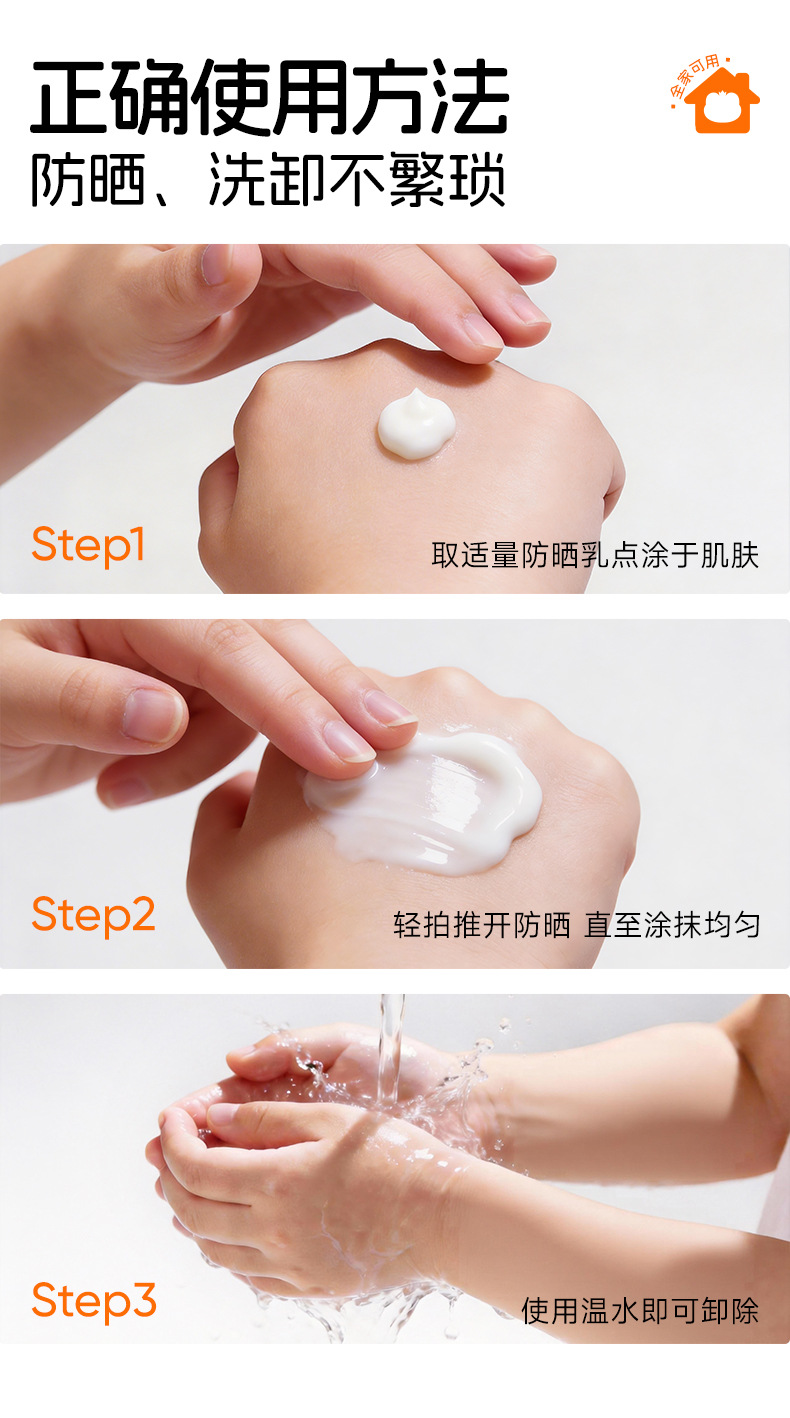 正确使用方法
防晒、洗卸不繁琐

全家可用

Step1
取适量防晒乳点涂于肌肤

Step2
轻拍推开防晒 直至涂抹均匀

Step3
使用温水即可卸除