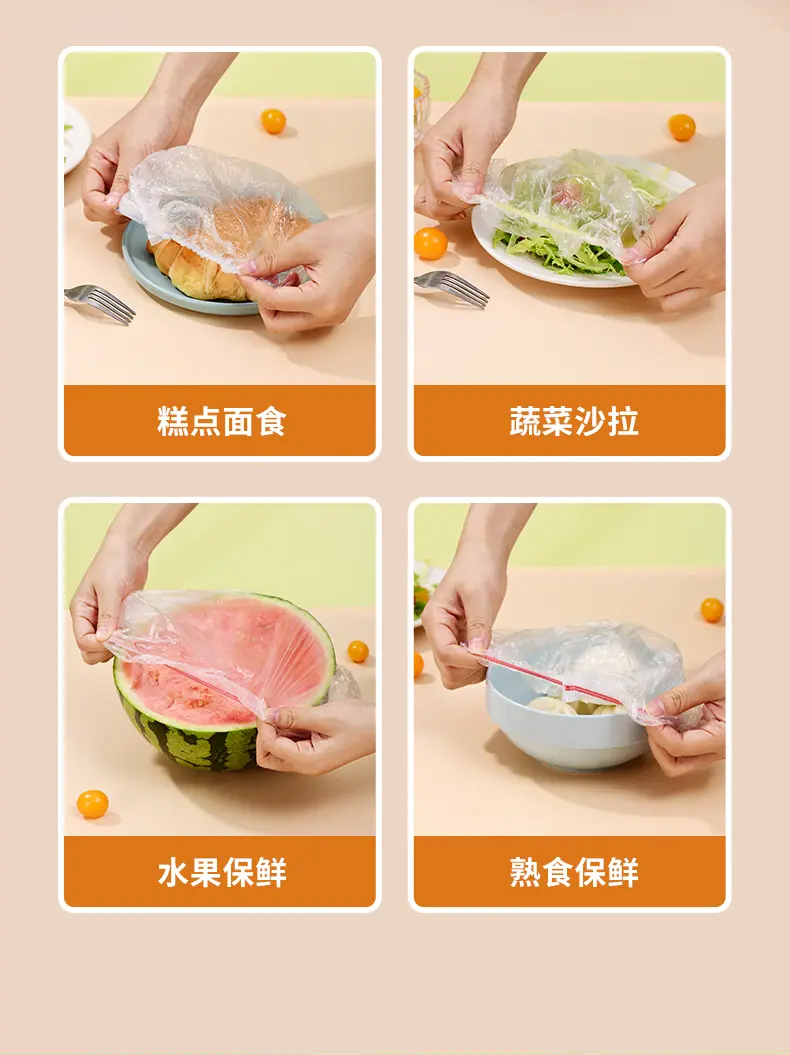 糕点面食

蔬菜沙拉

水果保鲜

熟食保鲜