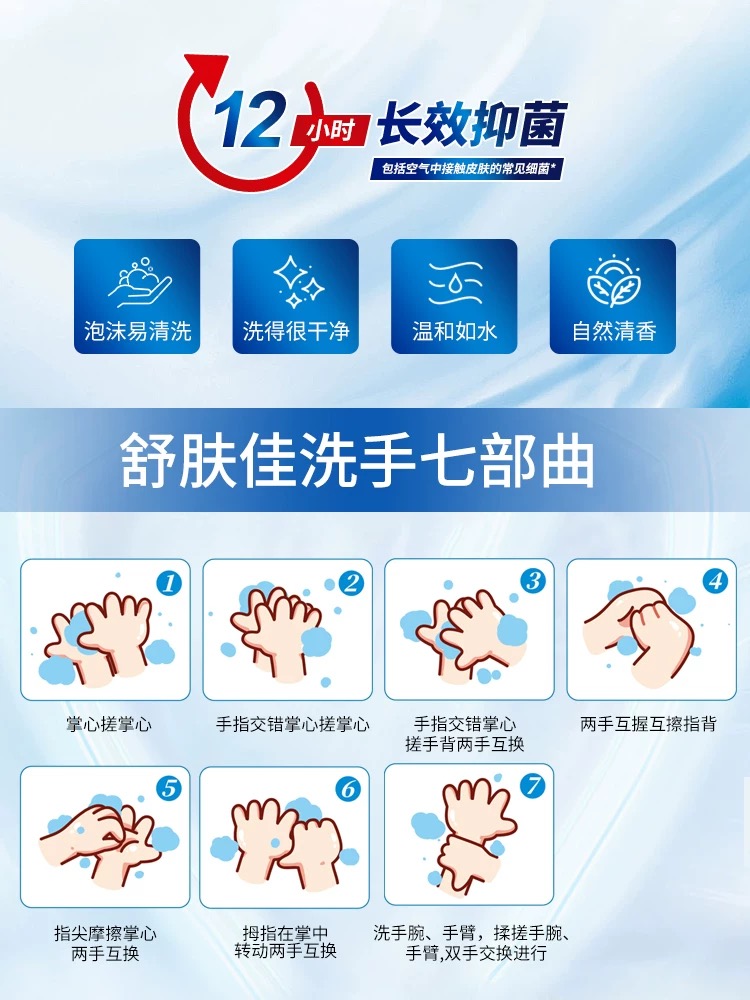 12 小时 长效抑菌
包括空气中接触皮肤的常见细菌*

泡沫易清洗
洗得很干净
温和如水
自然清香

舒肤佳洗手七部曲

1
掌心搓掌心

2
手指交错掌心搓掌心

3
手指交错掌心搓手背两手互换

4
两手互握互擦指背

5
指尖摩擦掌心两手互换

6
拇指在掌中转动两手互换

7
洗手腕、手臂，揉搓手腕、手臂,双手交换进行