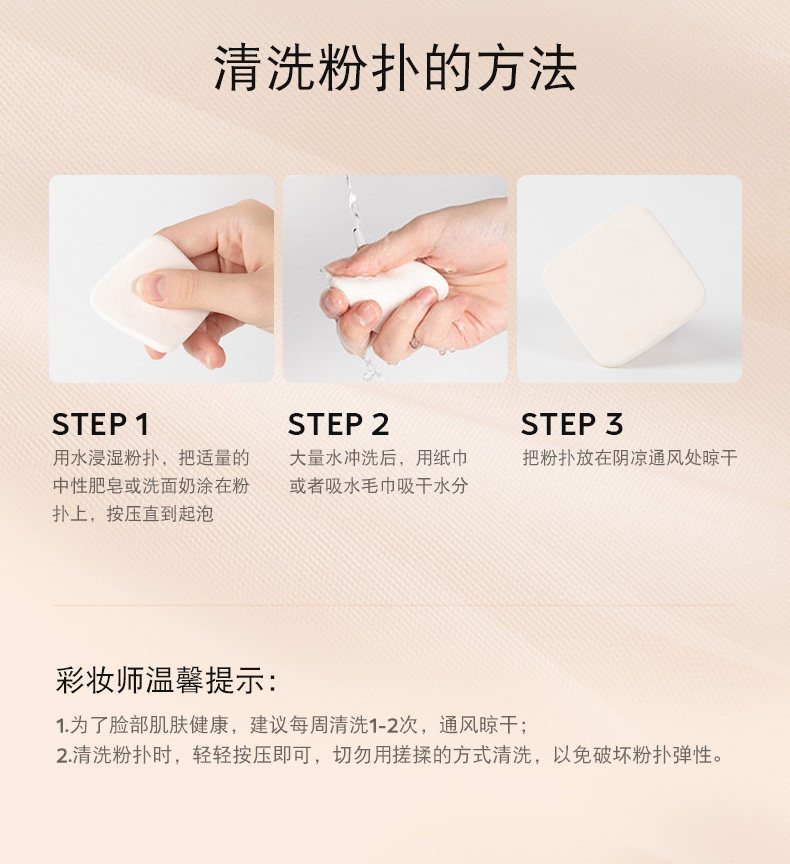 清洗粉扑的方法

STEP 1
用水浸湿粉扑，把适量的中性肥皂或洗面奶涂在粉扑上，按压直到起泡

STEP 2
大量水冲洗后，用纸巾或者吸水毛巾吸干水分

STEP 3
把粉扑放在阴凉通风处晾干

彩妆师温馨提示：

1.为了脸部肌肤健康，建议每周清洗1-2次，通风晾干；
2.清洗粉扑时，轻轻按压即可，切勿用搓揉的方式清洗，以免破坏粉扑弹性。