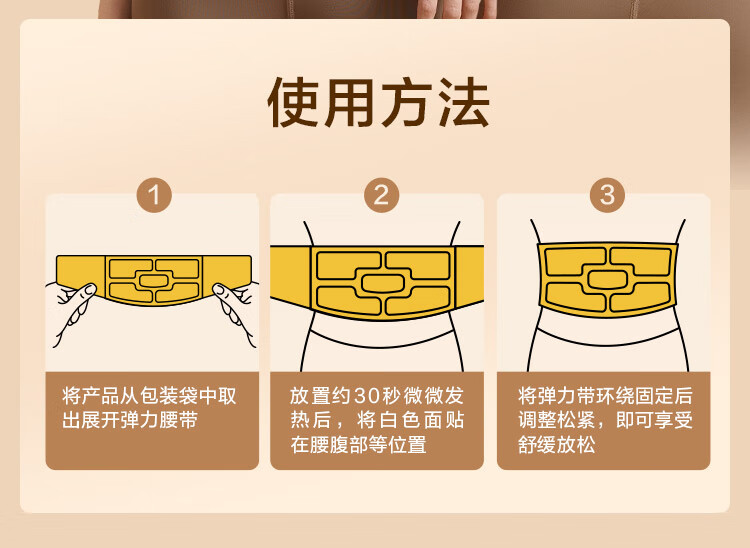 使用方法

1

将产品从包装袋中取出展开弹力腰带

2

放置约30秒微微发热后，将白色面贴在腰腹部等位置

3

将弹力带环绕固定后调整松紧，即可享受舒缓放松