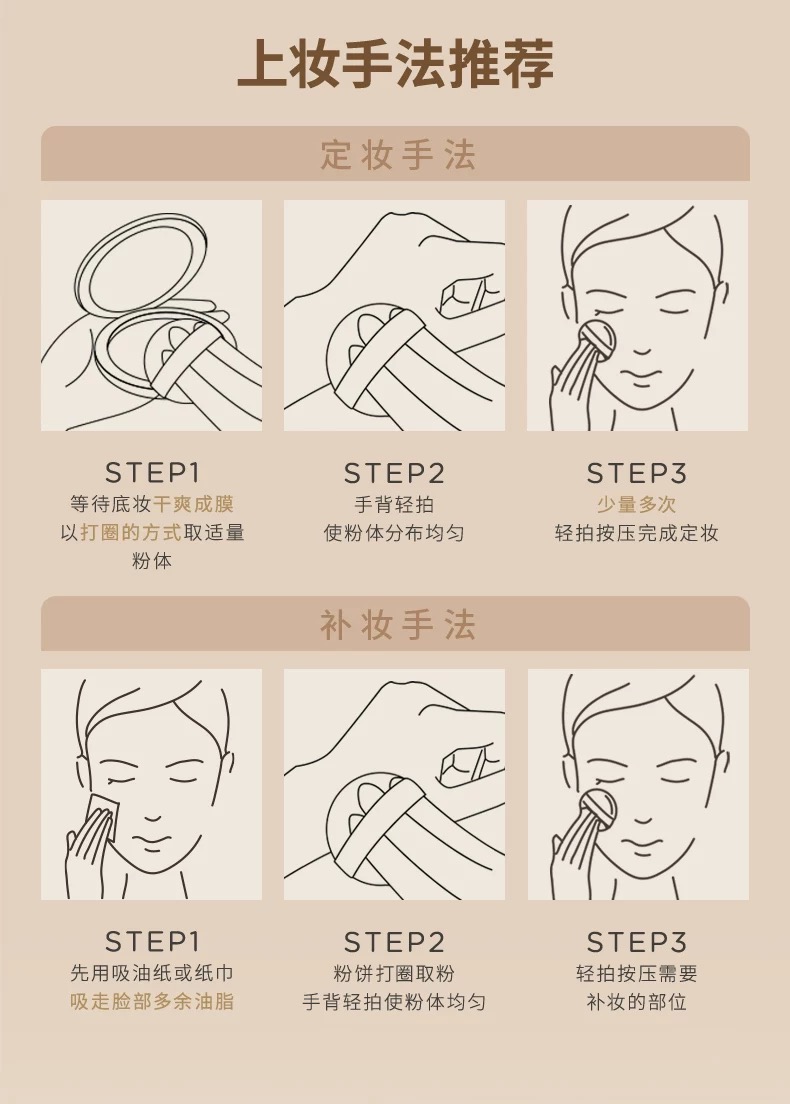 上妆手法推荐

定妆手法

STEP1
等待底妆干爽成膜
以打圈的方式取适量
粉体

STEP2
手背轻拍
使粉体分布均匀

STEP3
少量多次
轻拍按压完成定妆

补妆手法

STEP1
先用吸油纸或纸巾
吸走脸部多余油脂

STEP2
粉饼打圈取粉
手背轻拍使粉体均匀

STEP3
轻拍按压需要
补妆的部位