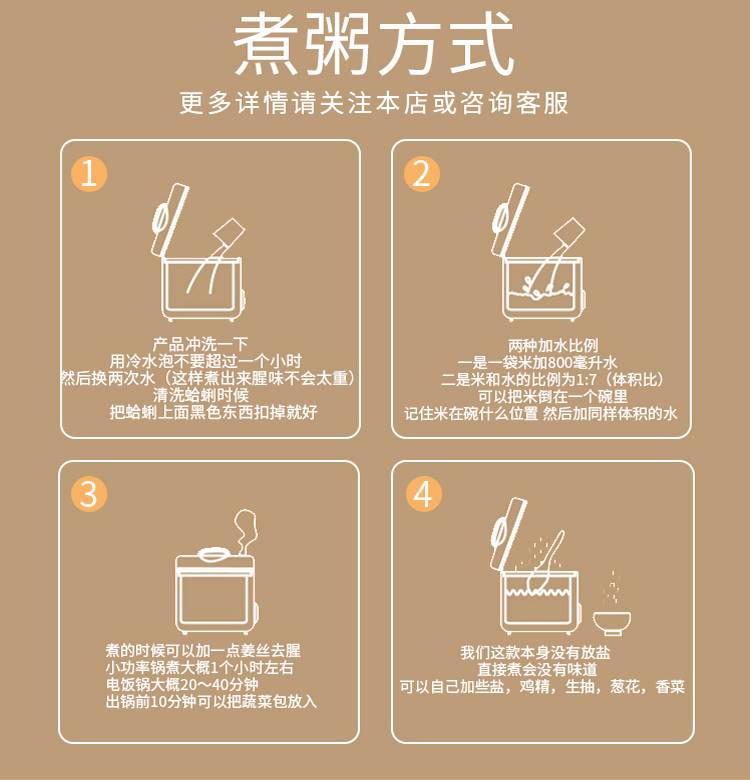 煮粥方式

更多详情请关注本店或咨询客服

1

产品冲洗一下
用冷水泡不要超过一个小时
然后换两次水（这样煮出来腥味不会太重）
清洗蛤蜊时候
把蛤蜊上面黑色东西扣掉就好

2

两种加水比例
一是一袋米加800毫升水
二是米和水的比例为1:7（体积比）
可以把米倒在一个碗里
记住米在碗什么位置 然后加同样体积的水

3

煮的时候可以加一点姜丝去腥
小功率锅煮大概1个小时左右
电饭锅大概20～40分钟
出锅前10分钟可以把蔬菜包放入

4

我们这款本身没有放盐
直接煮会没有味道
可以自己加些盐，鸡精，生抽，葱花，香菜