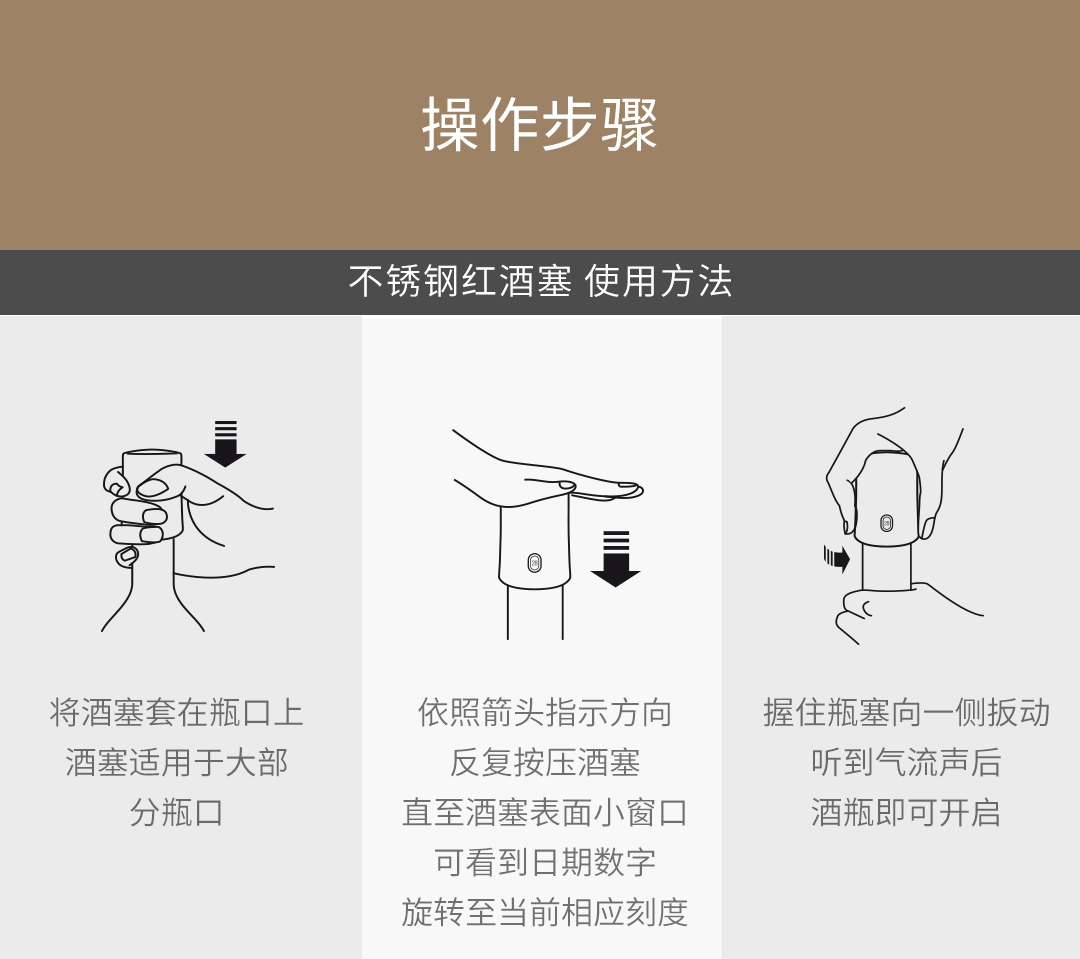 操作步骤

不锈钢红酒塞 使用方法

将酒塞套在瓶口上
酒塞适用于大部
分瓶口

依照箭头指示方向
反复按压酒塞
直至酒塞表面小窗口
可看到日期数字
旋转至当前相应刻度

握住瓶塞向一侧扳动
听到气流声后
酒瓶即可开启